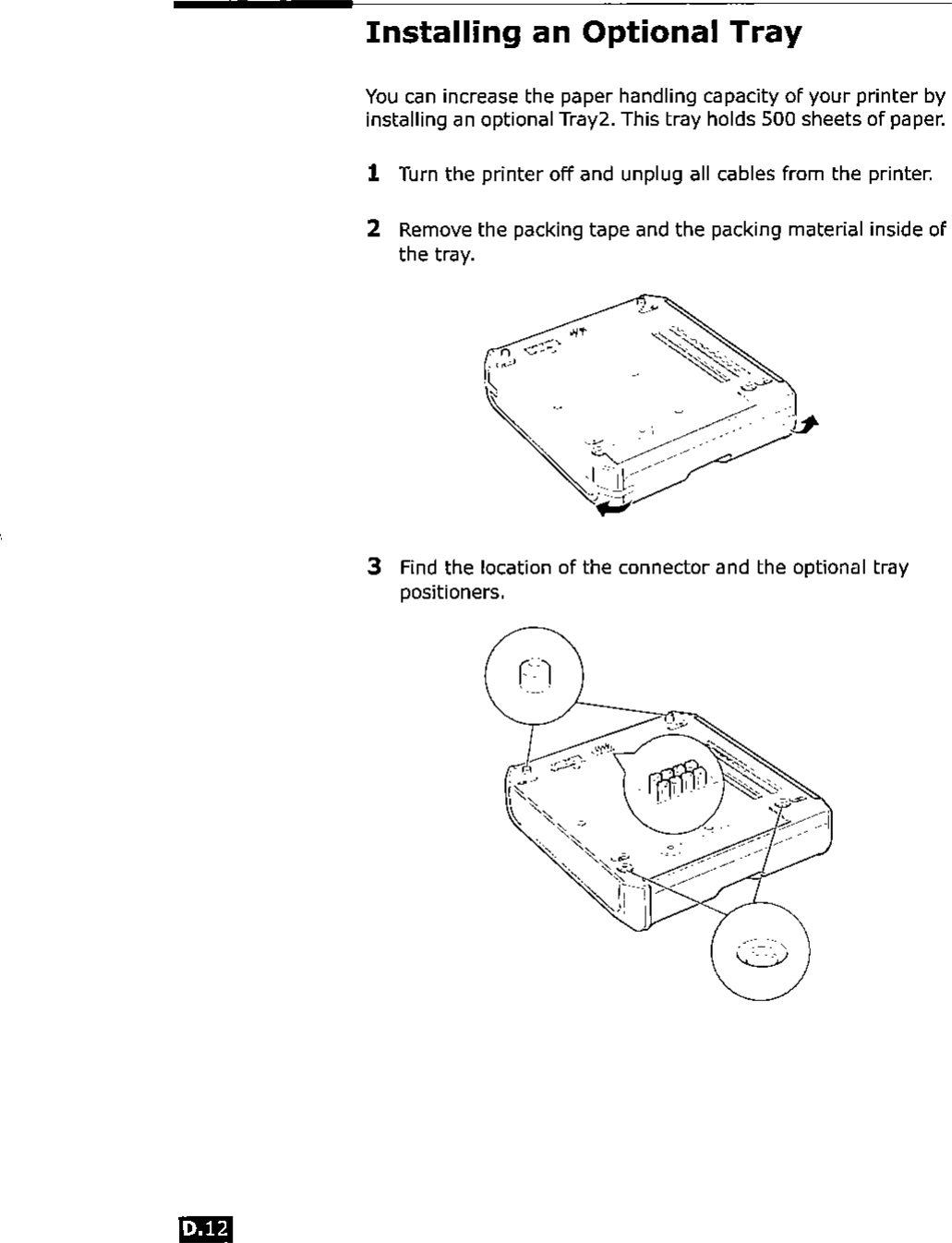 Installing an Optional Tray

You can increase the paper handling capacity of your printer by installing an optional Tray2. This tray holds 500 sheets of paper.

1 Turn the printer off and unplug all cables from the printer.

2 Remove the packing tape and the packing material inside of the tray.

3 Find the location of the connector and the optional tray positioners.

D.12