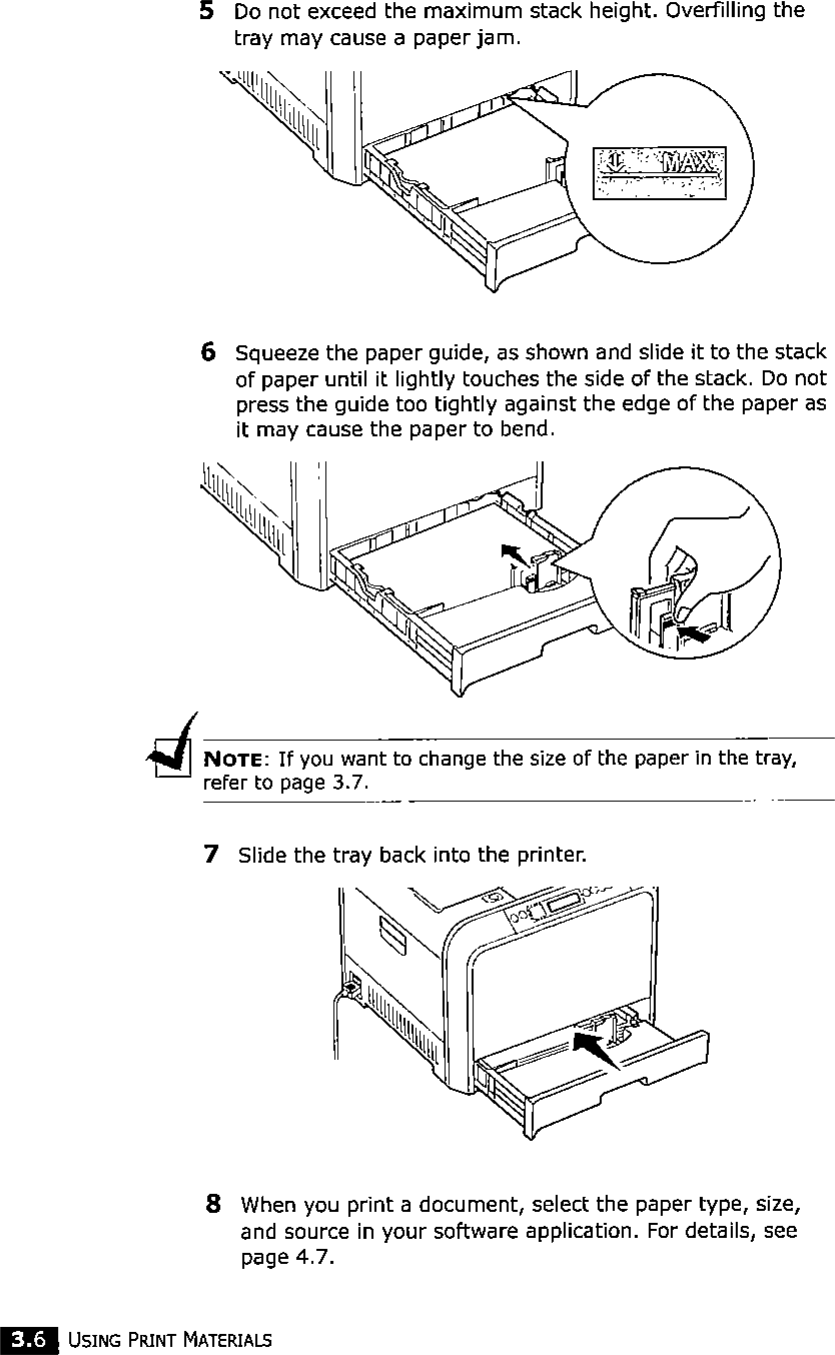 5 Do not exceed the maximum stack height. Overfilling the tray may cause a paper jam.

MAX

6 Squeeze the paper guide, as shown and slide it to the stack of paper until it lightly touches the side of the stack. Do not press the guide too tightly against the edge of the paper as it may cause the paper to bend.

NOTE: If you want to change the size of the paper in the tray, refer to page 3.7.

7 Slide the tray back into the printer.

8 When you print a document, select the paper type, size, and source in your software application. For details, see page 4.7.

3.6 USING PRINT MATERIALS