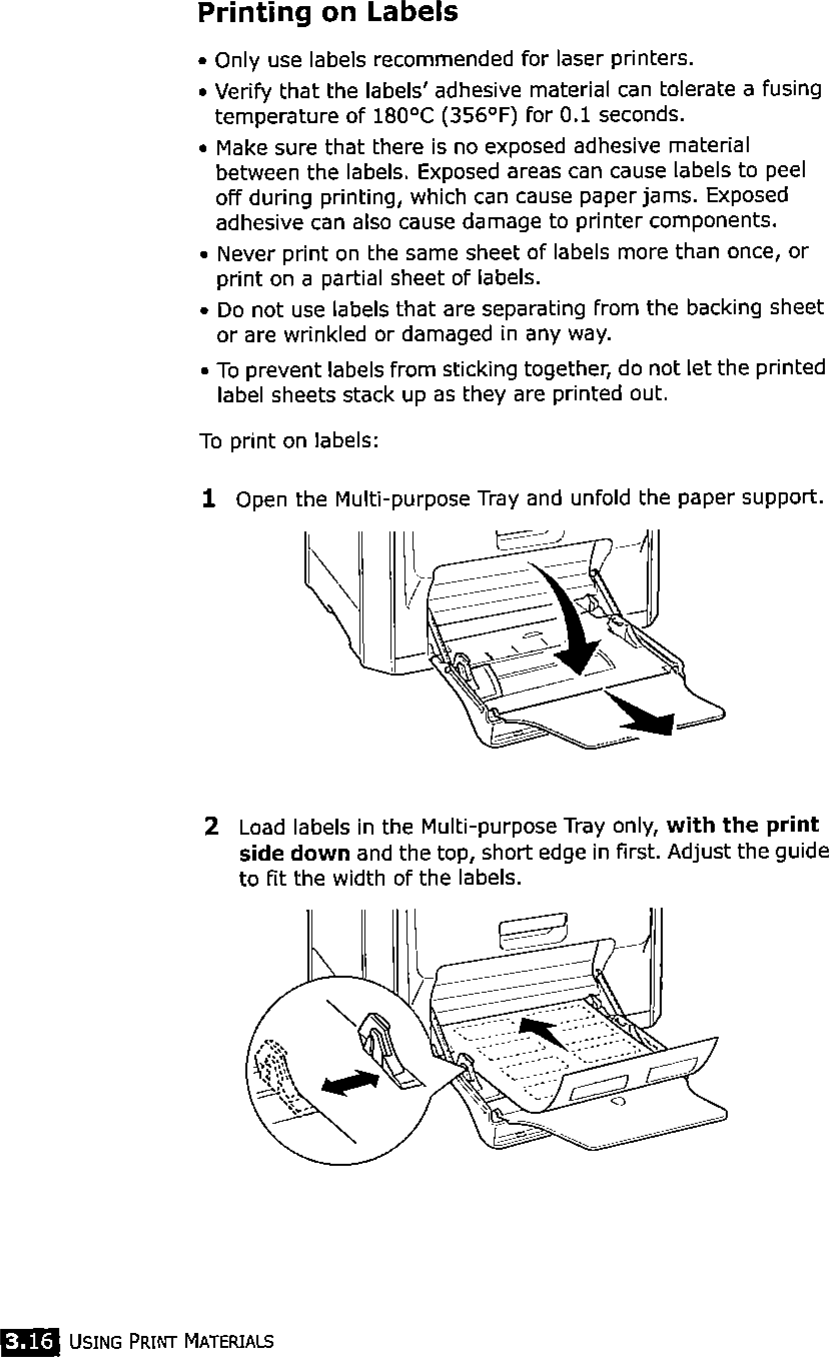 Printing on Labels

• Only use labels recommended for laser printers.

• Verify that the labels' adhesive material can tolerate a fusing temperature of 180°C (356°F) for 0.1 seconds.

• Make sure that there is no exposed adhesive material between the labels. Exposed areas can cause labels to peel off during printing, which can cause paper jams. Exposed adhesive can also cause damage to printer components.

• Never print on the same sheet of labels more than once, or print on a partial sheet of labels.

• Do not use labels that are separating from the backing sheet or are wrinkled or damaged in any way.

• To prevent labels from sticking together, do not let the printed label sheets stack up as they are printed out.

To print on labels:

1 Open the Multi-purpose Tray and unfold the paper support.

2 Load labels in the Multi-purpose Tray only, with the print side down and the top, short edge in first. Adjust the guide to fit the width of the labels.

3.16 USING PRINT MATERIALS