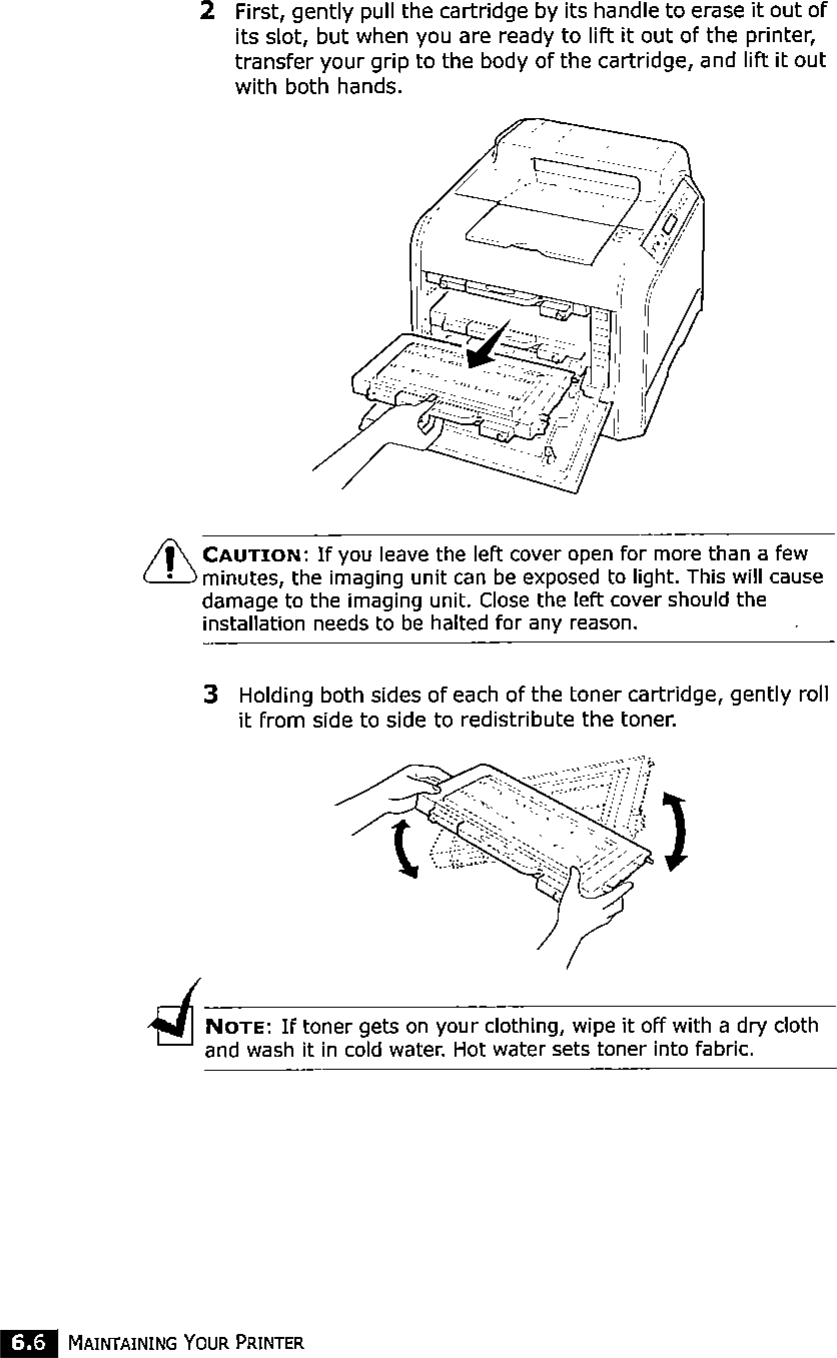 2 First, gently pull the cartridge by its handle to erase it out of its slot, but when you are ready to lift it out of the printer, transfer your grip to the body of the cartridge, and lift it out with both hands.

CAUTION: If you leave the left cover open for more than a few minutes, the imaging unit can be exposed to light. This will cause damage to the imaging unit. Close the left cover should the installation needs to be halted for any reason.

3 Holding both sides of each of the toner cartridge, gently roll it from side to side to redistribute the toner.

NOTE: If toner gets on your clothing, wipe it off with a dry cloth and wash it in cold water. Hot water sets toner into fabric.

6.6 MAINTAINING YOUR PRINTER