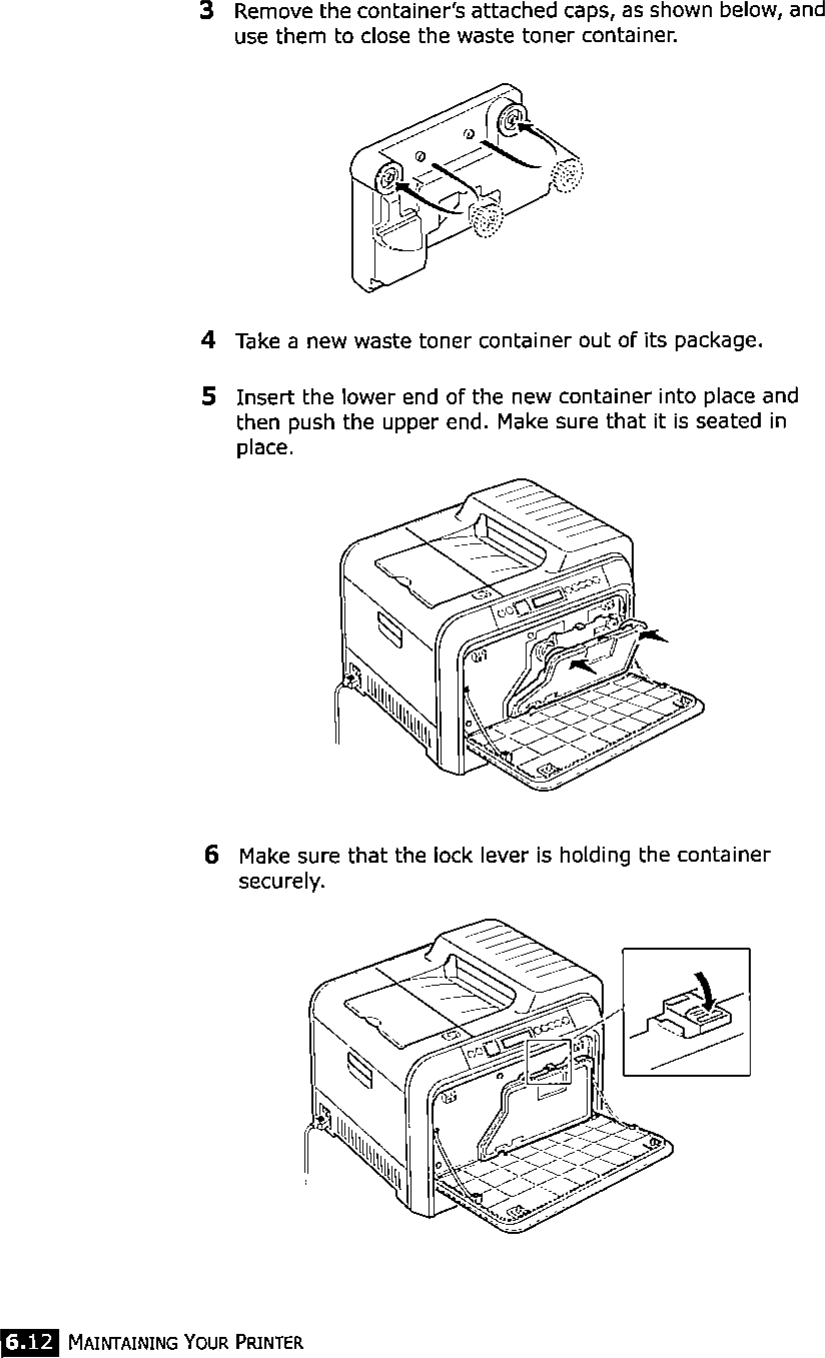 3 Remove the container's attached caps, as shown below, and use them to close the waste toner container.

4 Take a new waste toner container out of its package.

5 Insert the lower end of the new container into place and then push the upper end. Make sure that it is seated in place.

6 Make sure that the lock lever is holding the container securely.

6.12 MAINTAINING YOUR PRINTER