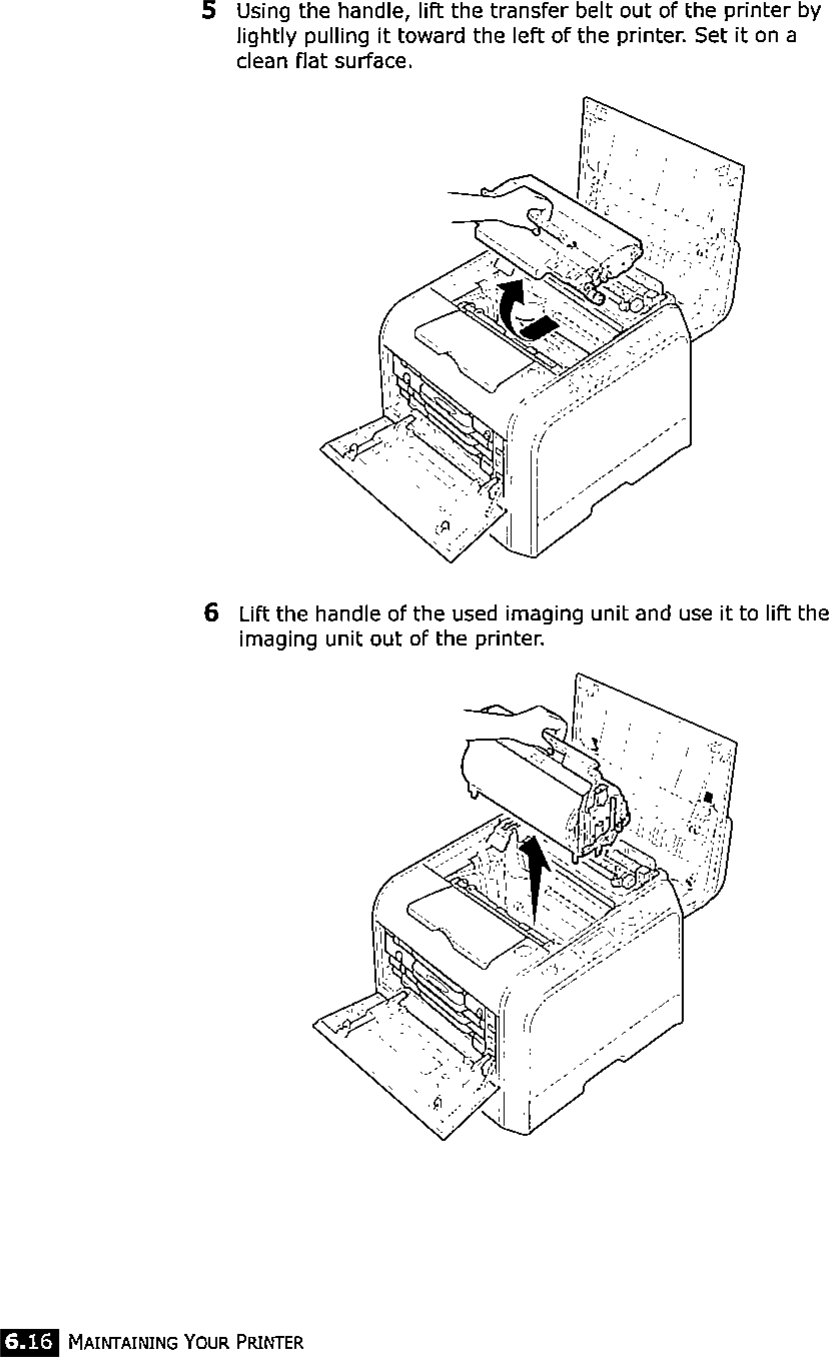 5 Using the handle, lift the transfer belt out of the printer by lightly pulling it toward the left of the printer. Set it on a clean flat surface.

6 Lift the handle of the used imaging unit and use it to lift the imaging unit out of the printer.

6.16 MAINTAINING YOUR PRINTER