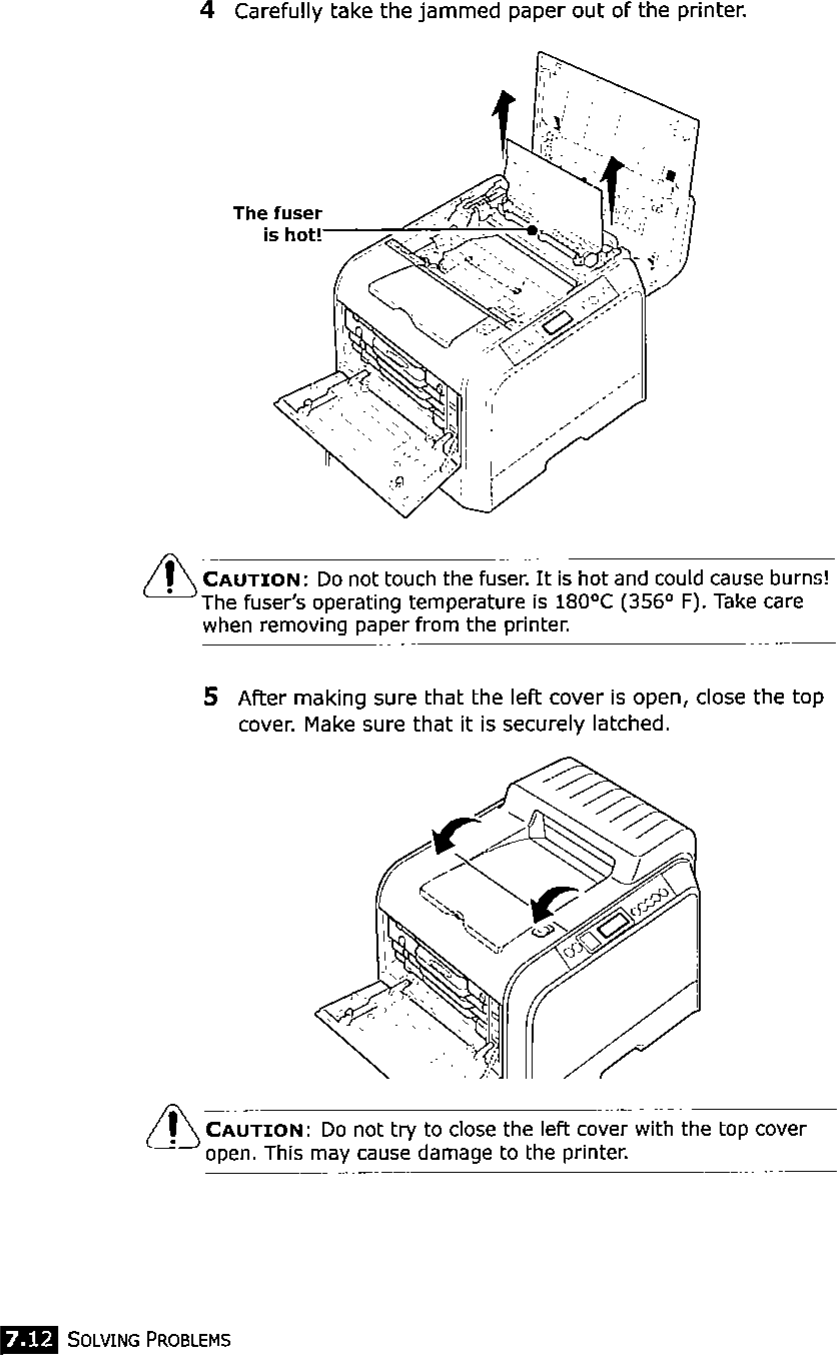 4 Carefully take the jammed paper out of the printer.

The fuser is hot!

CAUTION: Do not touch the fuser. It is hot and could cause burns! The fuser's operating temperature is 180°C (356° F). Take care when removing paper from the printer.

5 After making sure that the left cover is open, close the top cover. Make sure that it is securely latched.

CAUTION: Do not try to close the left cover with the top cover open. This may cause damage to the printer.

7.12 SOLVING PROBLEMS