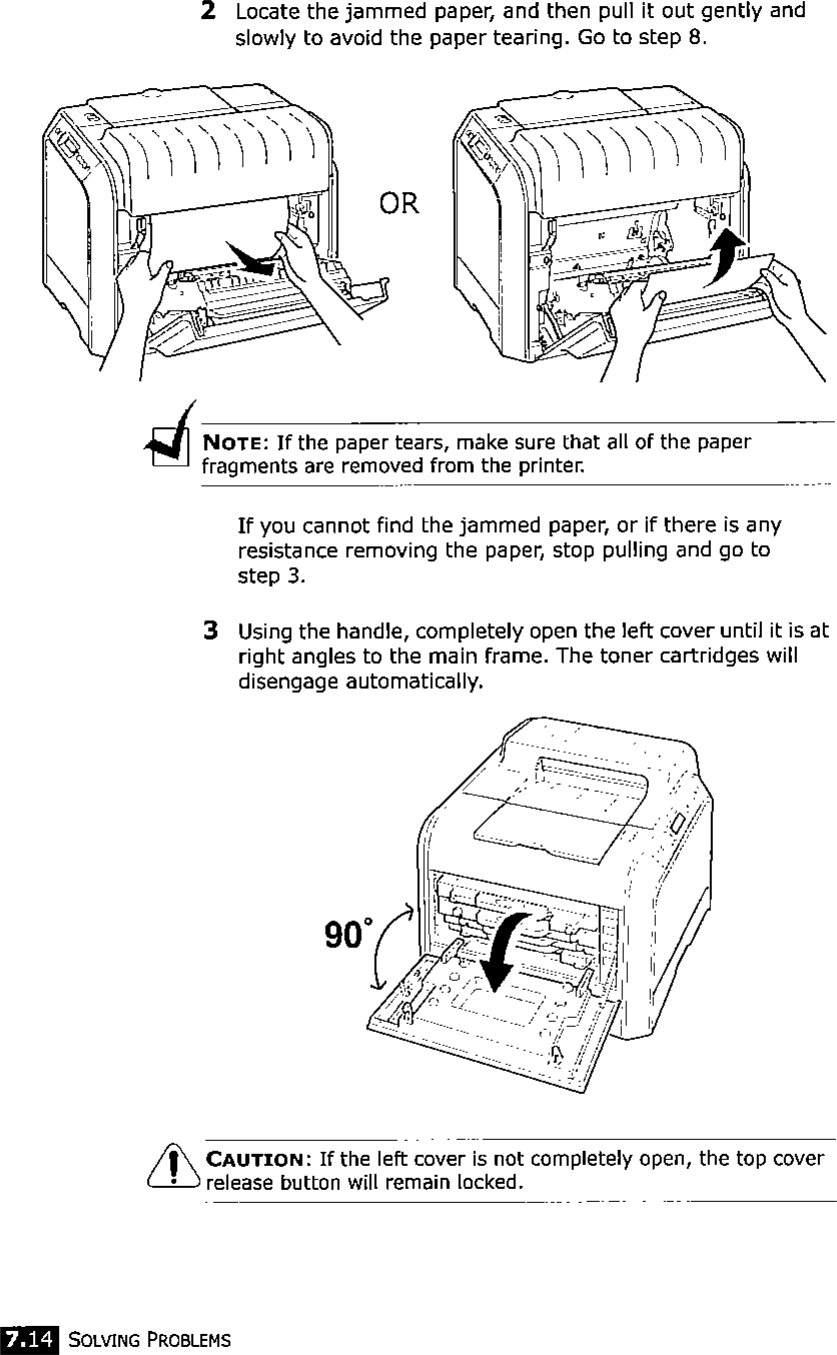 2 Locate the jammed paper, and then pull it out gently and slowly to avoid the paper tearing. Go to step 8.

OR

NOTE: If the paper tears, make sure that all of the paper fragments are removed from the printer.

If you cannot find the jammed paper, or if there is any resistance removing the paper, stop pulling and go to step 3.

3 Using the handle, completely open the left cover until it is at right angles to the main frame. The toner cartridges will disengage automatically.

90°

CAUTION: If the left cover is not completely open, the top cover release button will remain locked.

7.14 SOLVING PROBLEMS