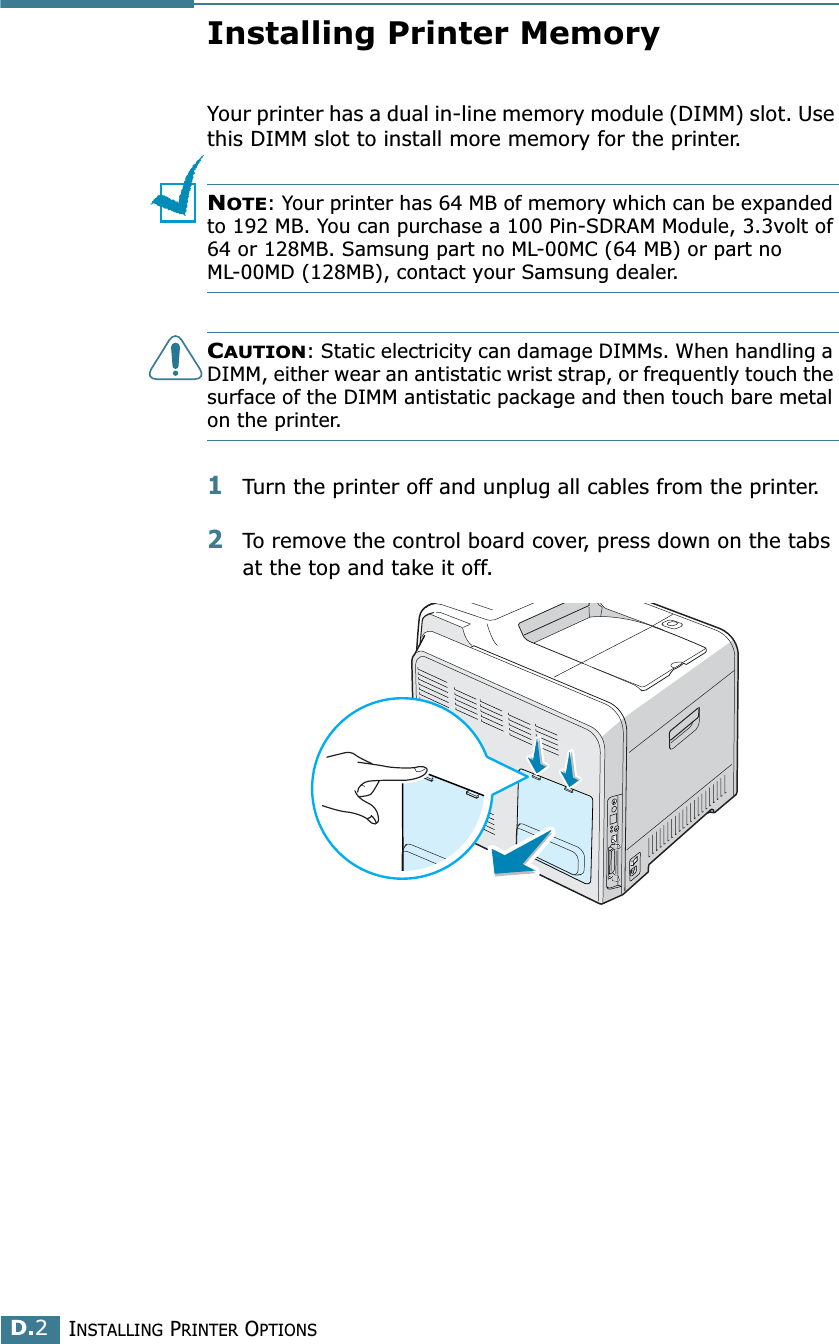 Installing Printer Memory

Your printer has a dual in-line memory module (DIMM) slot. Use this DIMM slot to install more memory for the printer.

NOTE: Your printer has 64 MB of memory which can be expanded to 192 MB. You can purchase a 100 Pin-SDRAM Module, 3.3volt of 64 or 128MB. Samsung part no ML-00MC (64 MB) or part no ML-00MD (128MB), contact your Samsung dealer.

CAUTION: Static electricity can damage DIMMs. When handling a DIMM, either wear an antistatic wrist strap, or frequently touch the surface of the DIMM antistatic package and then touch bare metal on the printer.

1 Turn the printer off and unplug all cables from the printer.

2 To remove the control board cover, press down on the tabs at the top and take it off.

D.2 INSTALLING PRINTER OPTIONS