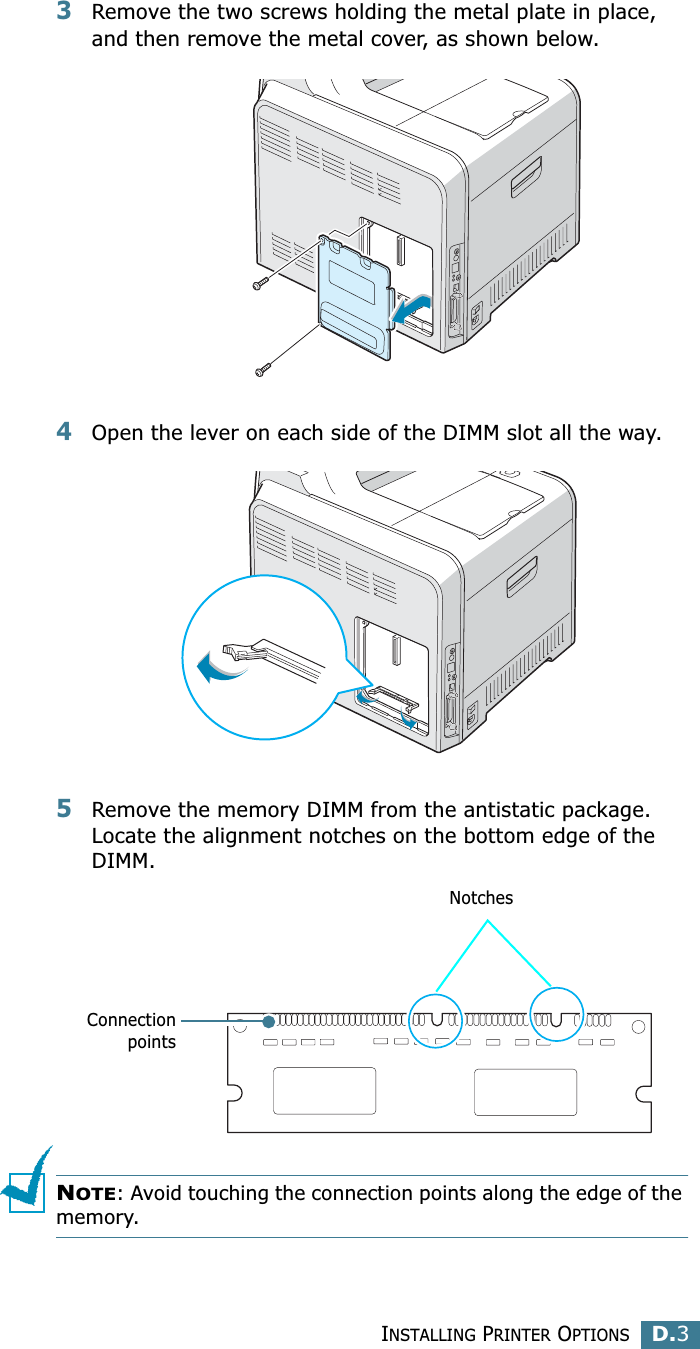 3 Remove the two screws holding the metal plate in place, and then remove the metal cover, as shown below.

4 Open the lever on each side of the DIMM slot all the way.

5 Remove the memory DIMM from the antistatic package. Locate the alignment notches on the bottom edge of the DIMM.

Notches

Connection points

NOTE: Avoid touching the connection points along the edge of the memory.

INSTALLING PRINTER OPTIONS D.3