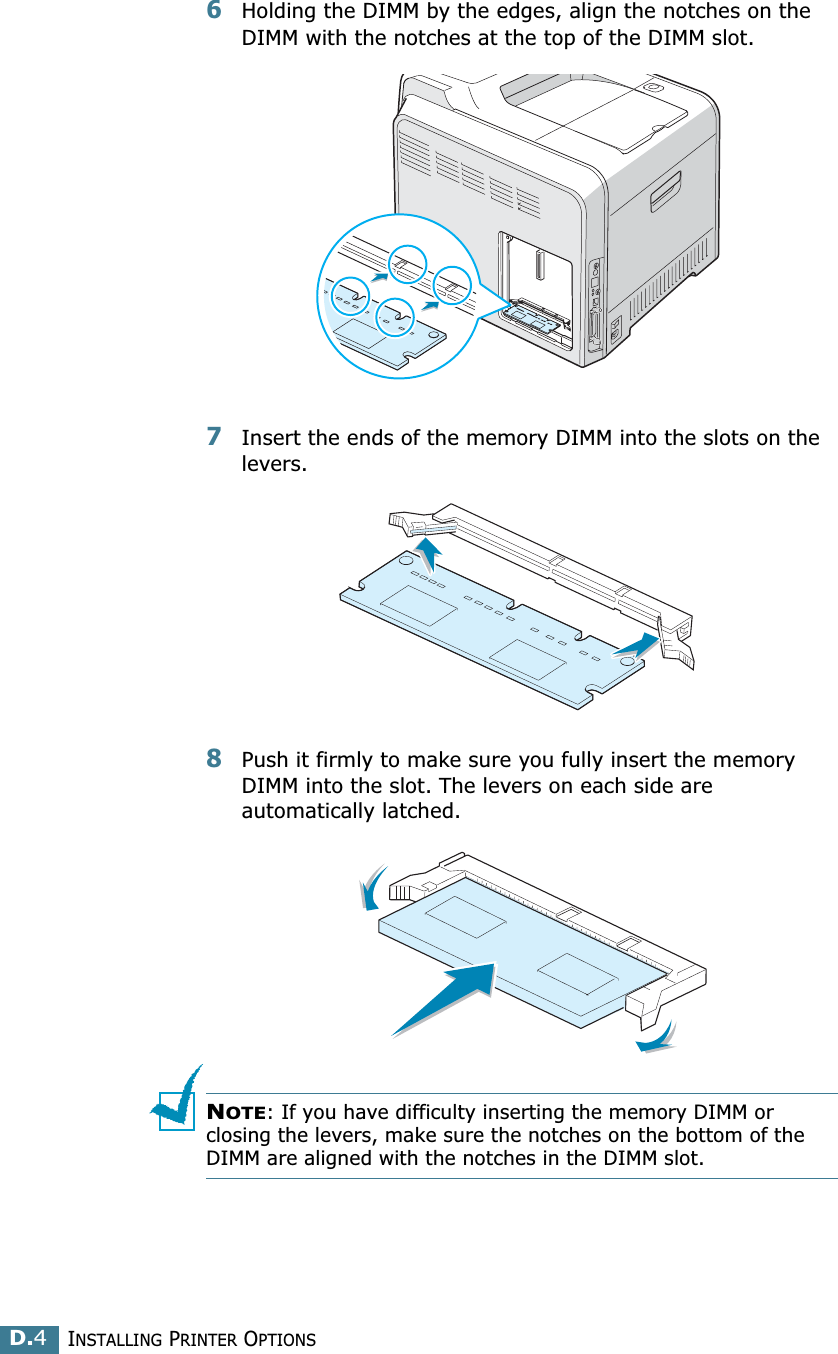 6 Holding the DIMM by the edges, align the notches on the DIMM with the notches at the top of the DIMM slot.

7 Insert the ends of the memory DIMM into the slots on the levers.

8 Push it firmly to make sure you fully insert the memory DIMM into the slot. The levers on each side are automatically latched.

NOTE: If you have difficulty inserting the memory DIMM or closing the levers, make sure the notches on the bottom of the DIMM are aligned with the notches in the DIMM slot.

D.4 INSTALLING PRINTER OPTIONS