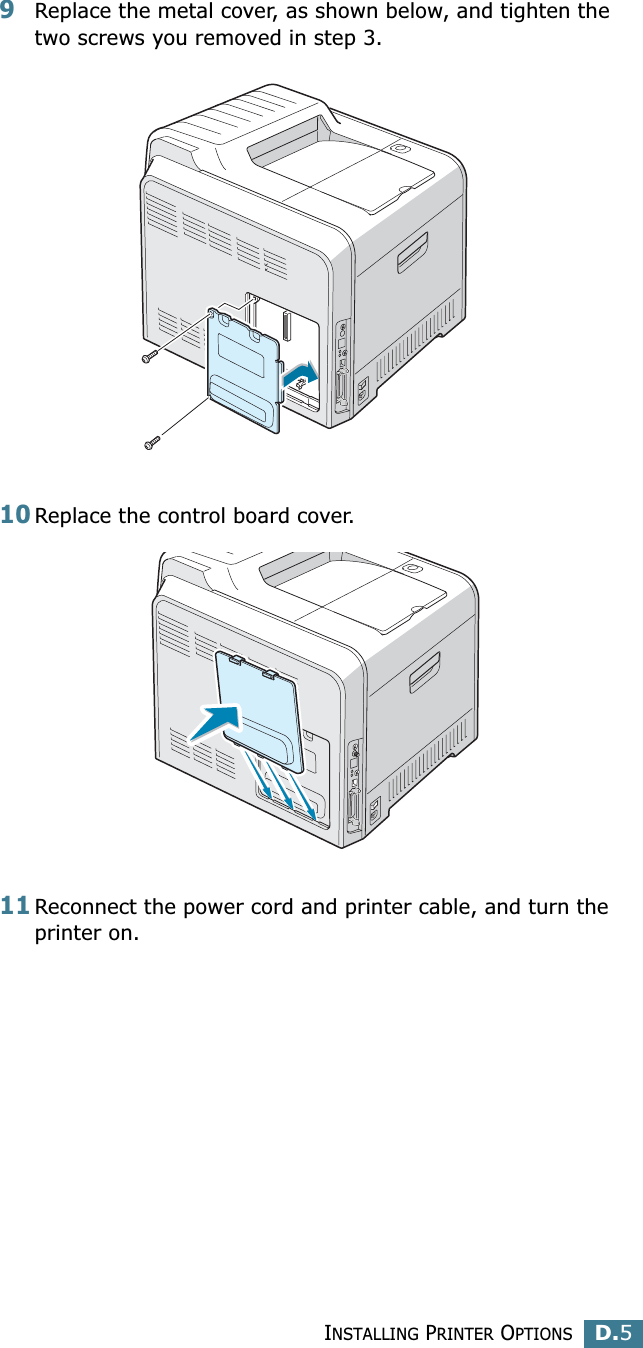 9 Replace the metal cover, as shown below, and tighten the two screws you removed in step 3.

10 Replace the control board cover.

11 Reconnect the power cord and printer cable, and turn the printer on.

INSTALLING PRINTER OPTIONS D.5