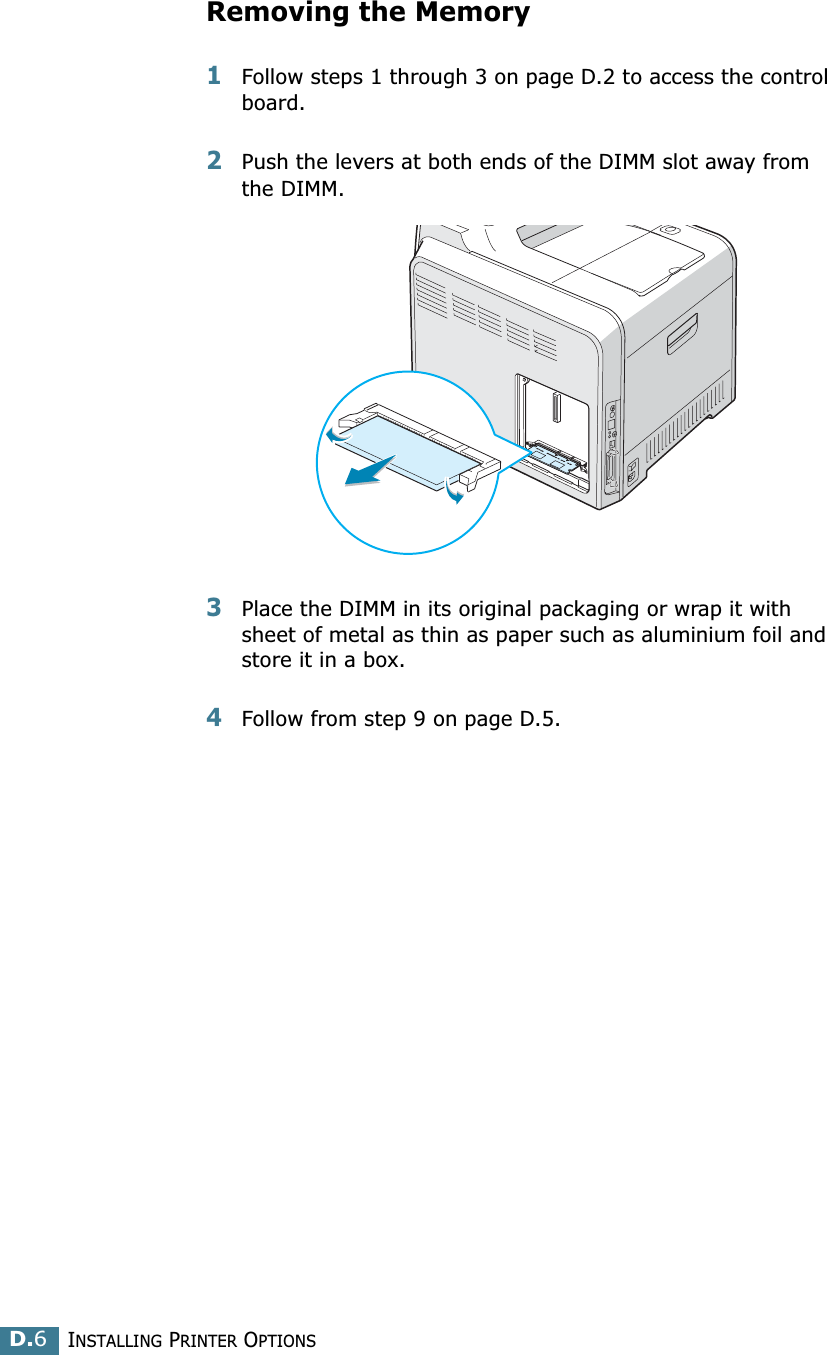 Removing the Memory

1 Follow steps 1 through 3 on page D.2 to access the control board.

2 Push the levers at both ends of the DIMM slot away from the DIMM.

3 Place the DIMM in its original packaging or wrap it with sheet of metal as thin as paper such as aluminium foil and store it in a box.

4 Follow from step 9 on page D.5.

D.6 INSTALLING PRINTER OPTIONS