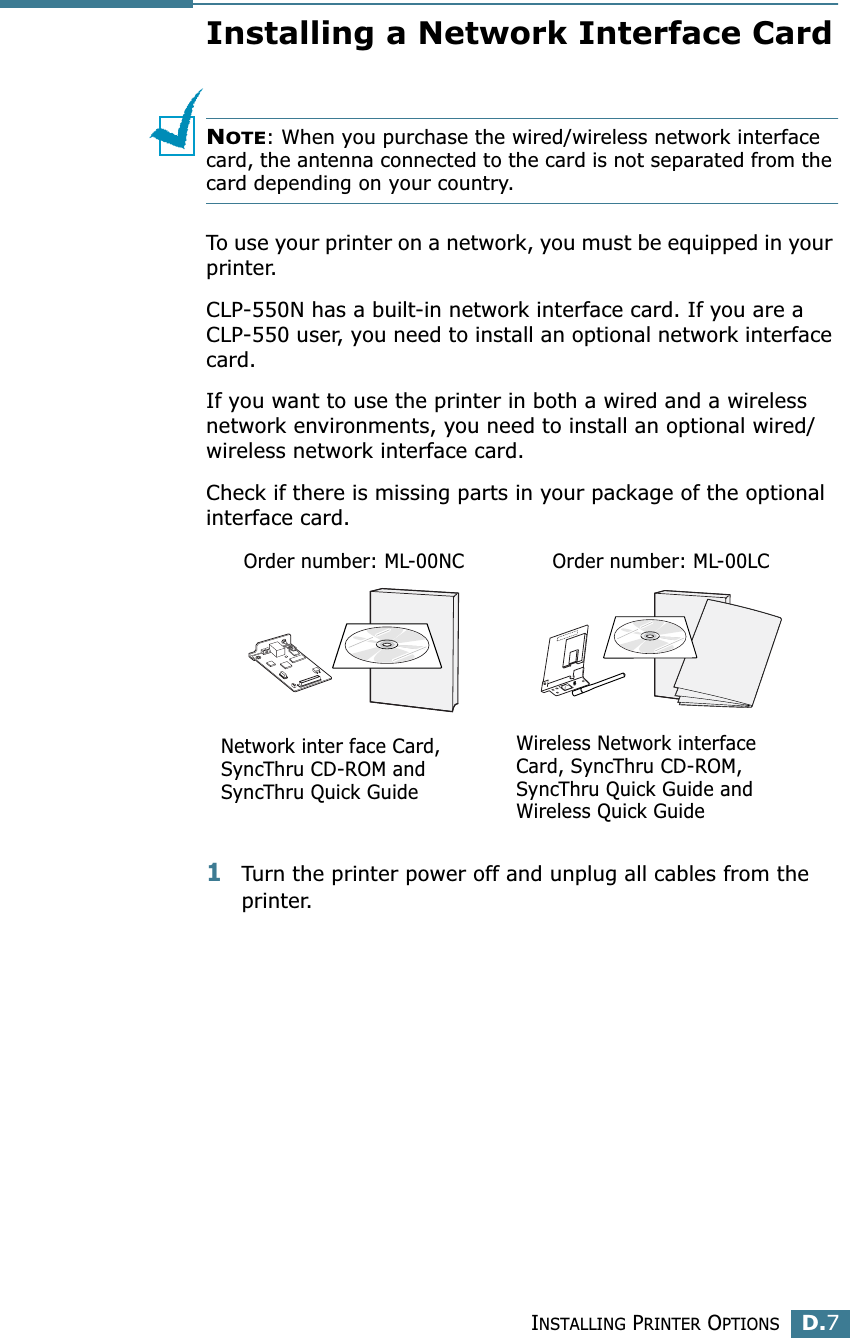 Installing a Network Interface Card

NOTE: When you purchase the wired/wireless network interface card, the antenna connected to the card is not separated from the card depending on your country.

To use your printer on a network, you must be equipped in your printer.

CLP-550N has a built-in network interface card. If you are a CLP-550 user, you need to install an optional network interface card.

If you want to use the printer in both a wired and a wireless network environments, you need to install an optional wired/wireless network interface card.

Check if there is missing parts in your package of the optional interface card.

Order number: ML-00NC

Network inter face Card, SyncThru CD-ROM and SyncThru Quick Guide

Order number: ML-00LC

Wireless Network interface Card, SyncThru CD-ROM, SyncThru Quick Guide and Wireless Quick Guide

1 Turn the printer power off and unplug all cables from the printer.

INSTALLING PRINTER OPTIONS D.7