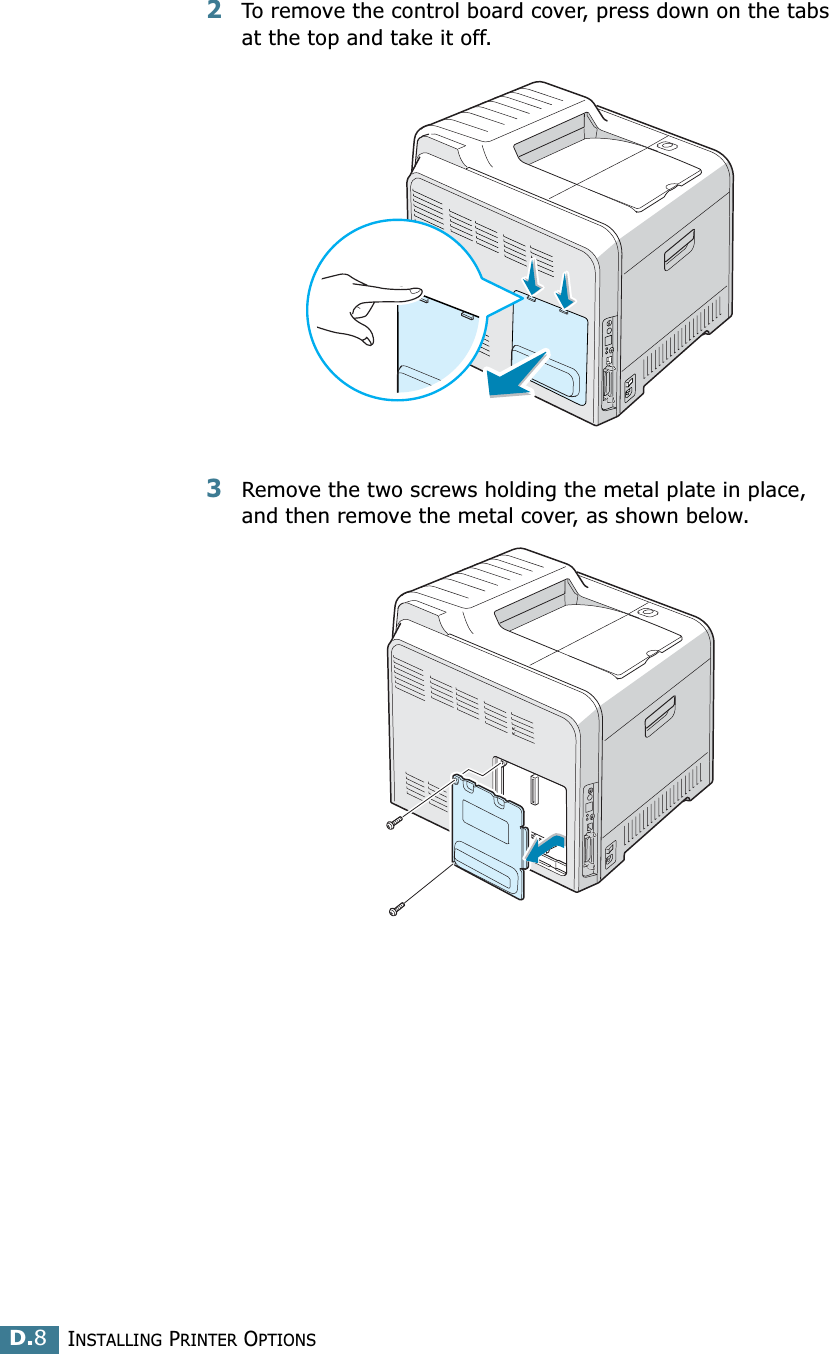 2 To remove the control board cover, press down on the tabs at the top and take it off.

3 Remove the two screws holding the metal plate in place, and then remove the metal cover, as shown below.

D.8 INSTALLING PRINTER OPTIONS