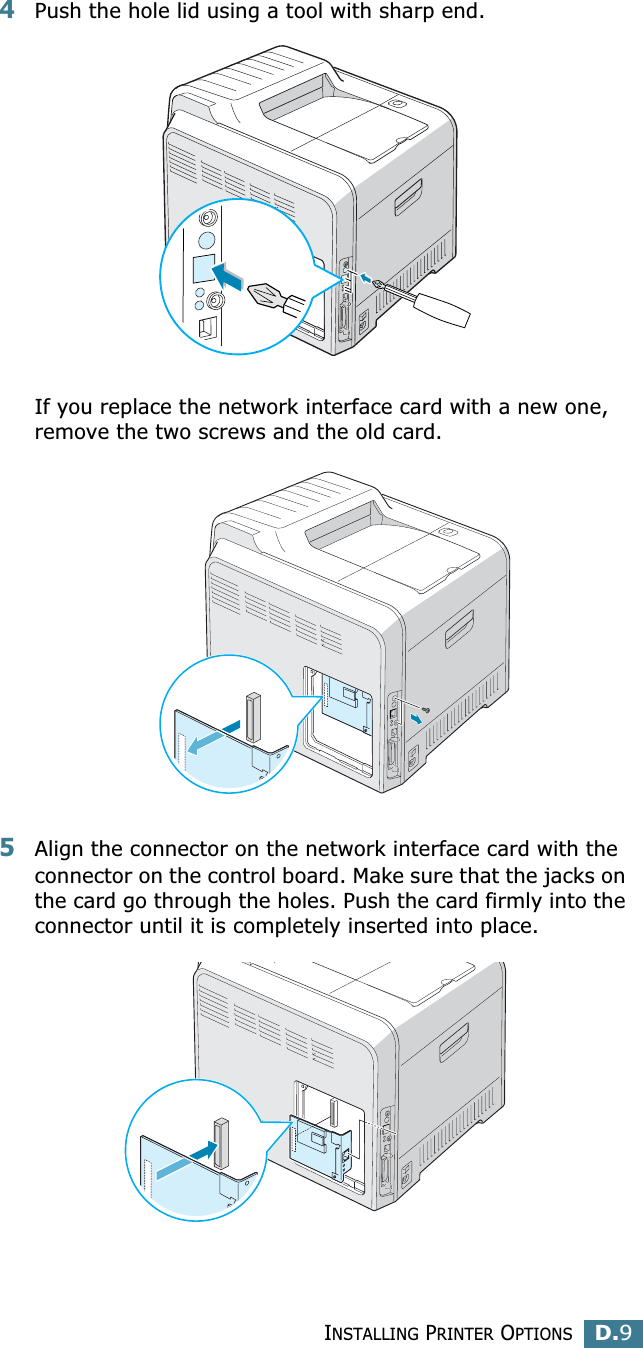 4 Push the hole lid using a tool with sharp end.

If you replace the network interface card with a new one, remove the two screws and the old card.

5 Align the connector on the network interface card with the connector on the control board. Make sure that the jacks on the card go through the holes. Push the card firmly into the connector until it is completely inserted into place.

INSTALLING PRINTER OPTIONS D.9