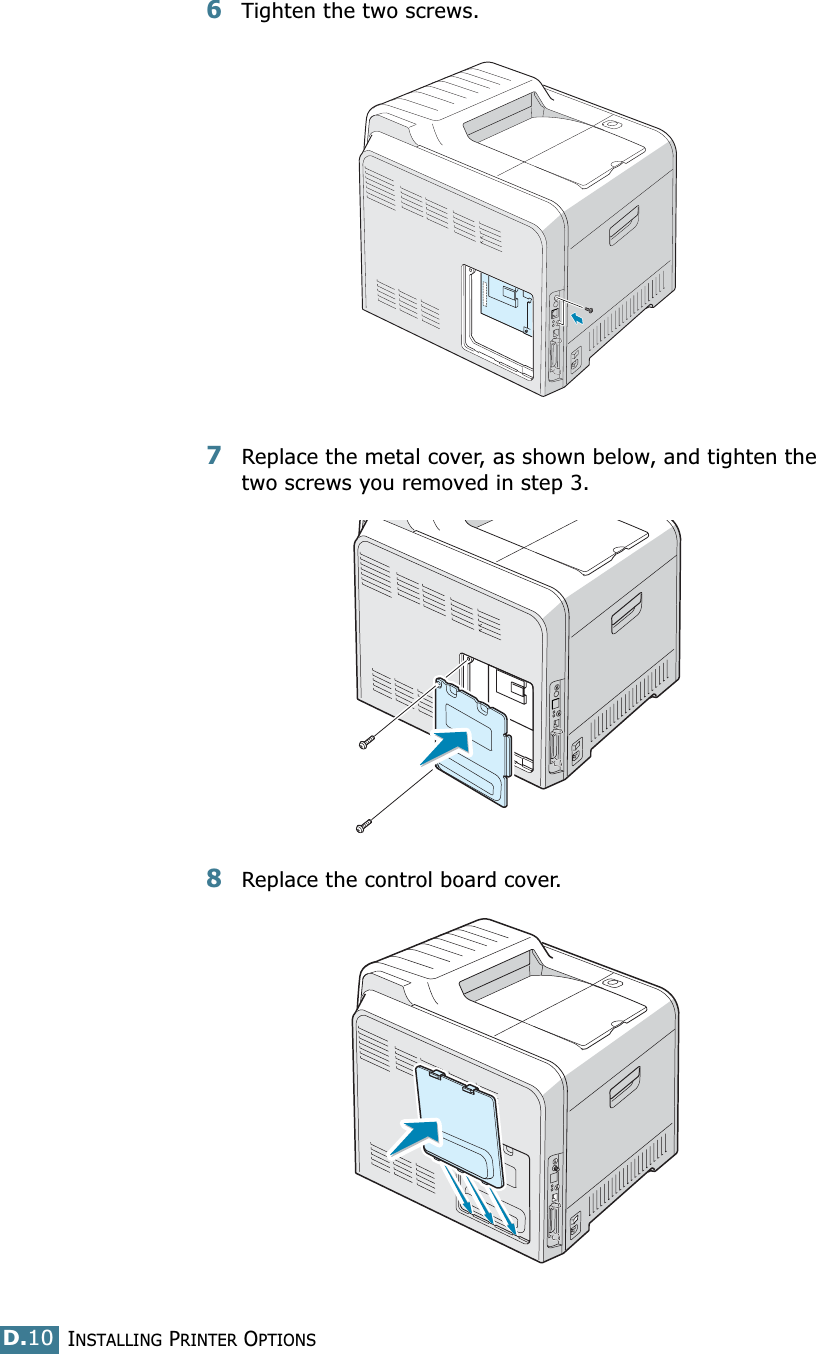 6 Tighten the two screws.

7 Replace the metal cover, as shown below, and tighten the two screws you removed in step 3.

8 Replace the control board cover.

D.10 INSTALLING PRINTER OPTIONS