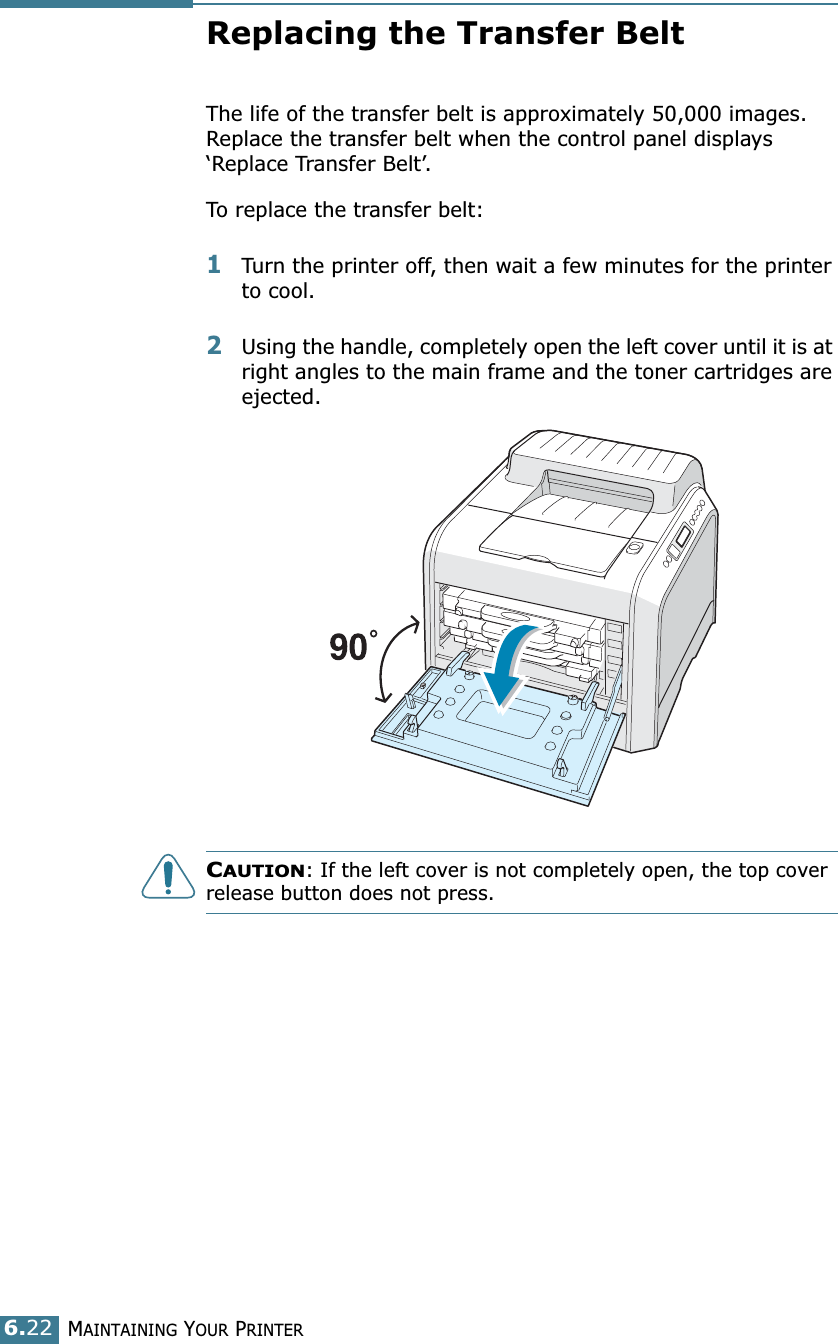 Replacing the Transfer Belt

The life of the transfer belt is approximately 50,000 images. Replace the transfer belt when the control panel displays ‘Replace Transfer Belt’.

To replace the transfer belt:

1 Turn the printer off, then wait a few minutes for the printer to cool.

2 Using the handle, completely open the left cover until it is at right angles to the main frame and the toner cartridges are ejected.

90°

CAUTION: If the left cover is not completely open, the top cover release button does not press.

6.22 MAINTAINING YOUR PRINTER