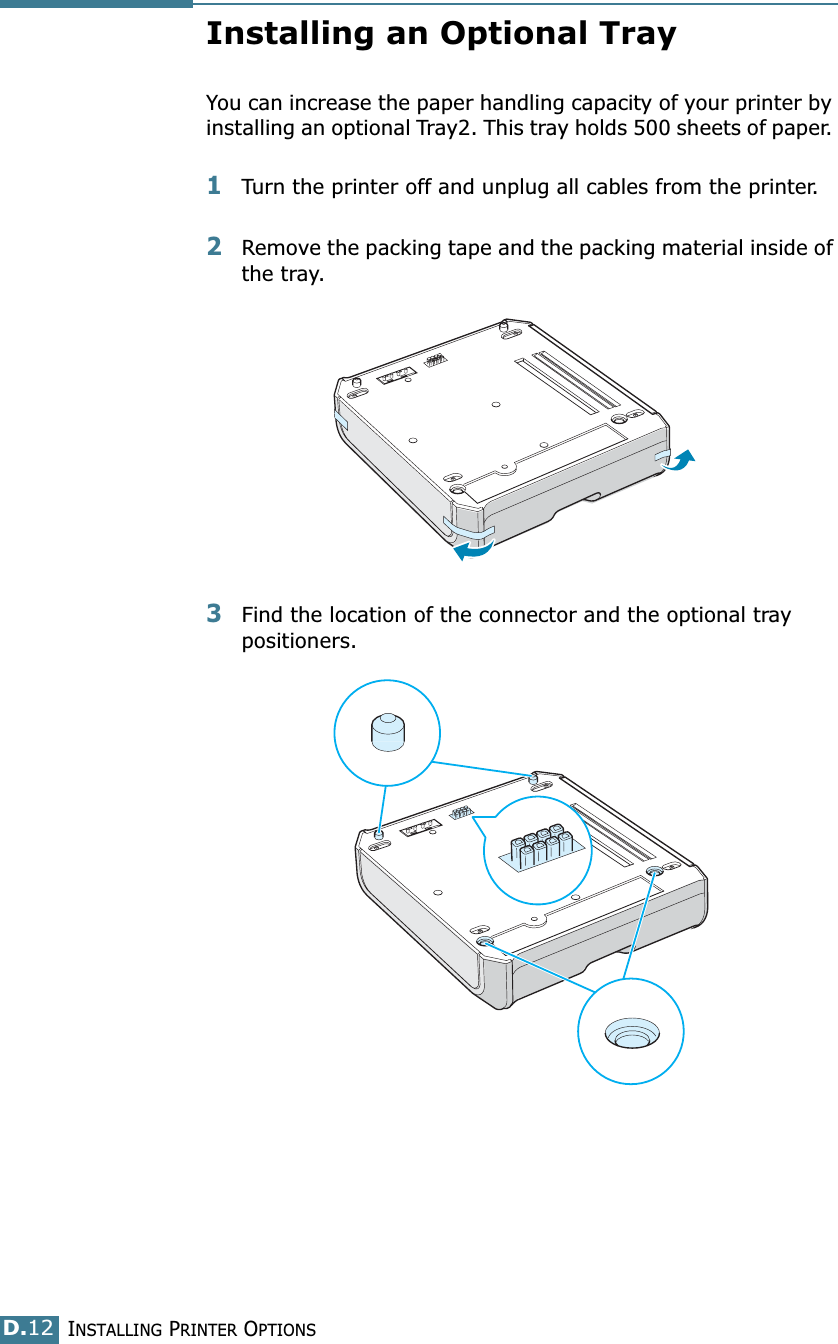 Installing an Optional Tray

You can increase the paper handling capacity of your printer by installing an optional Tray2. This tray holds 500 sheets of paper.

1 Turn the printer off and unplug all cables from the printer.

2 Remove the packing tape and the packing material inside of the tray.

3 Find the location of the connector and the optional tray positioners.

D.12 INSTALLING PRINTER OPTIONS