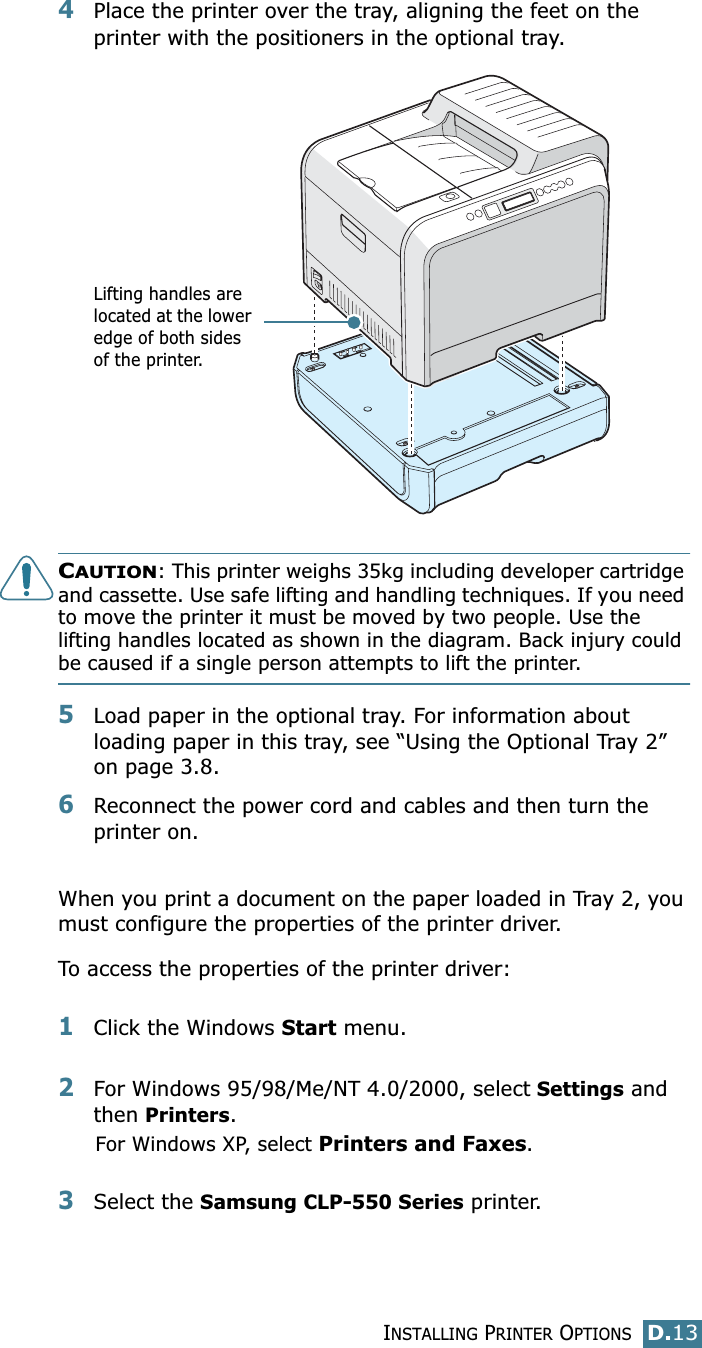 4 Place the printer over the tray, aligning the feet on the printer with the positioners in the optional tray.

Lifting handles are located at the lower edge of both sides of the printer.

CAUTION: This printer weighs 35kg including developer cartridge and cassette. Use safe lifting and handling techniques. If you need to move the printer it must be moved by two people. Use the lifting handles located as shown in the diagram. Back injury could be caused if a single person attempts to lift the printer.

5 Load paper in the optional tray. For information about loading paper in this tray, see “Using the Optional Tray 2” on page 3.8.

6 Reconnect the power cord and cables and then turn the printer on.

When you print a document on the paper loaded in Tray 2, you must configure the properties of the printer driver.

To access the properties of the printer driver:

1 Click the Windows Start menu.

2 For Windows 95/98/Me/NT 4.0/2000, select Settings and then Printers.

For Windows XP, select Printers and Faxes.

3 Select the Samsung CLP-550 Series printer.

INSTALLING PRINTER OPTIONS D.13