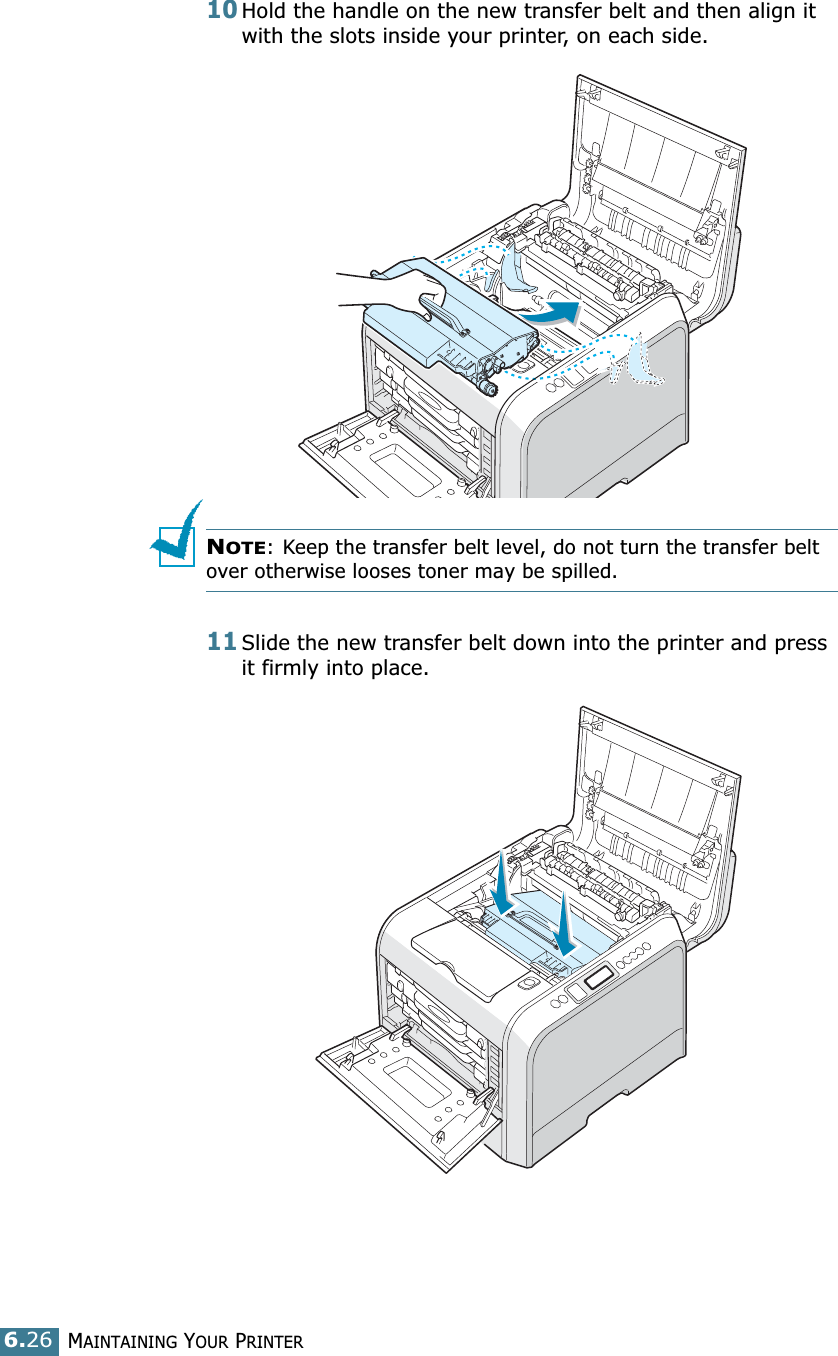 10 Hold the handle on the new transfer belt and then align it with the slots inside your printer, on each side.

NOTE: Keep the transfer belt level, do not turn the transfer belt over otherwise looses toner may be spilled.

11 Slide the new transfer belt down into the printer and press it firmly into place.

6.26 MAINTAINING YOUR PRINTER