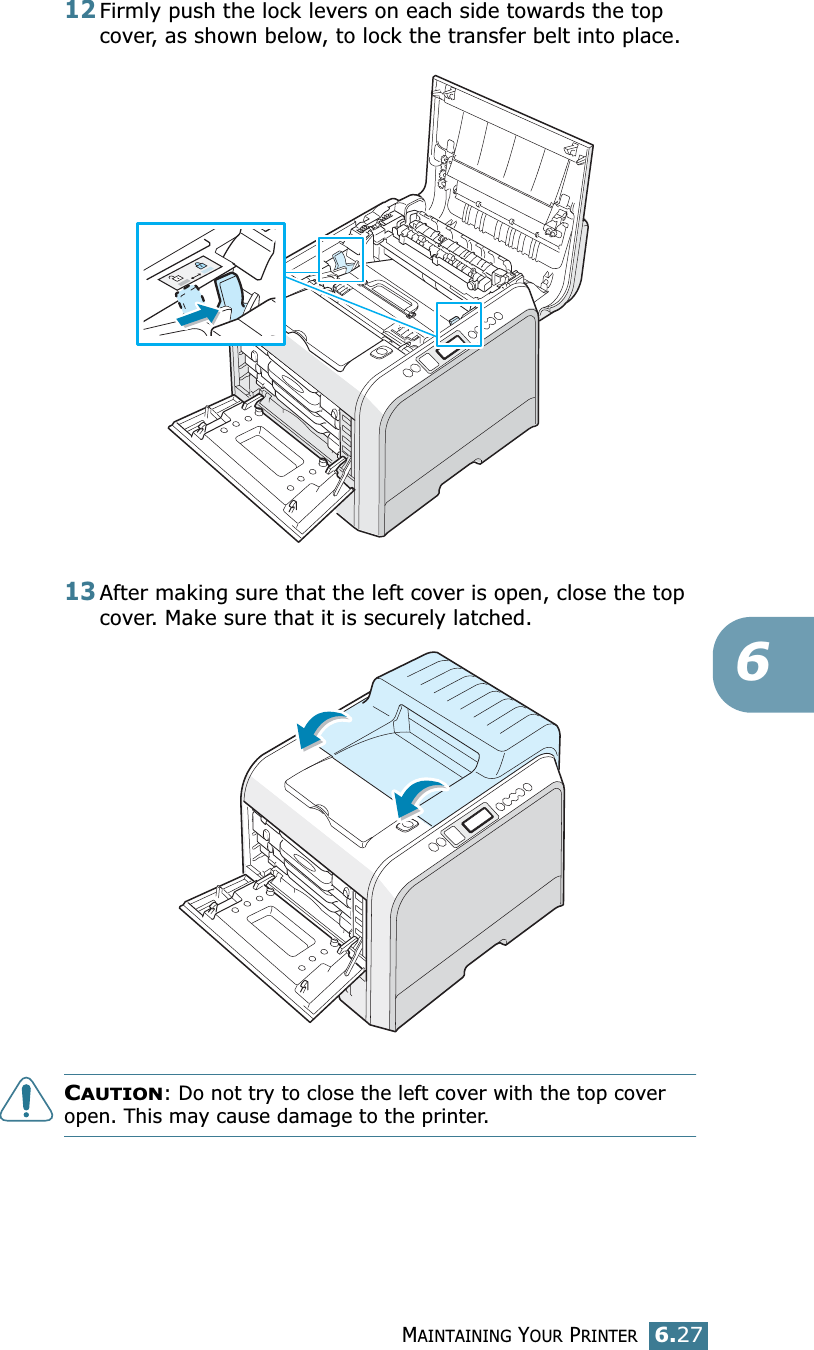 12 Firmly push the lock levers on each side towards the top cover, as shown below, to lock the transfer belt into place.

13 After making sure that the left cover is open, close the top cover. Make sure that it is securely latched.

6

CAUTION: Do not try to close the left cover with the top cover open. This may cause damage to the printer.

MAINTAINING YOUR PRINTER 6.27