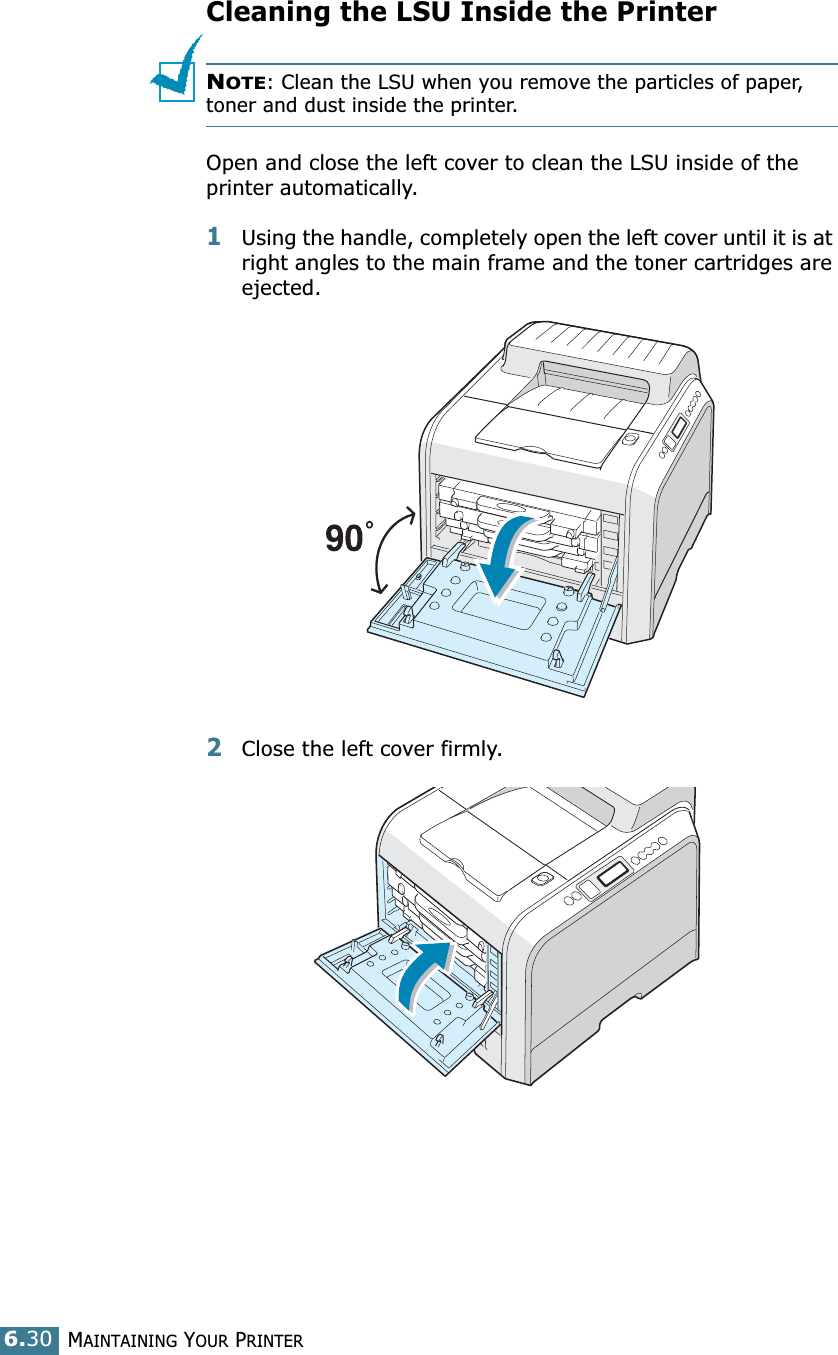 Cleaning the LSU Inside the Printer

NOTE: Clean the LSU when you remove the particles of paper, toner and dust inside the printer.

Open and close the left cover to clean the LSU inside of the printer automatically.

1 Using the handle, completely open the left cover until it is at right angles to the main frame and the toner cartridges are ejected.

90°

2 Close the left cover firmly.

6.30 MAINTAINING YOUR PRINTER