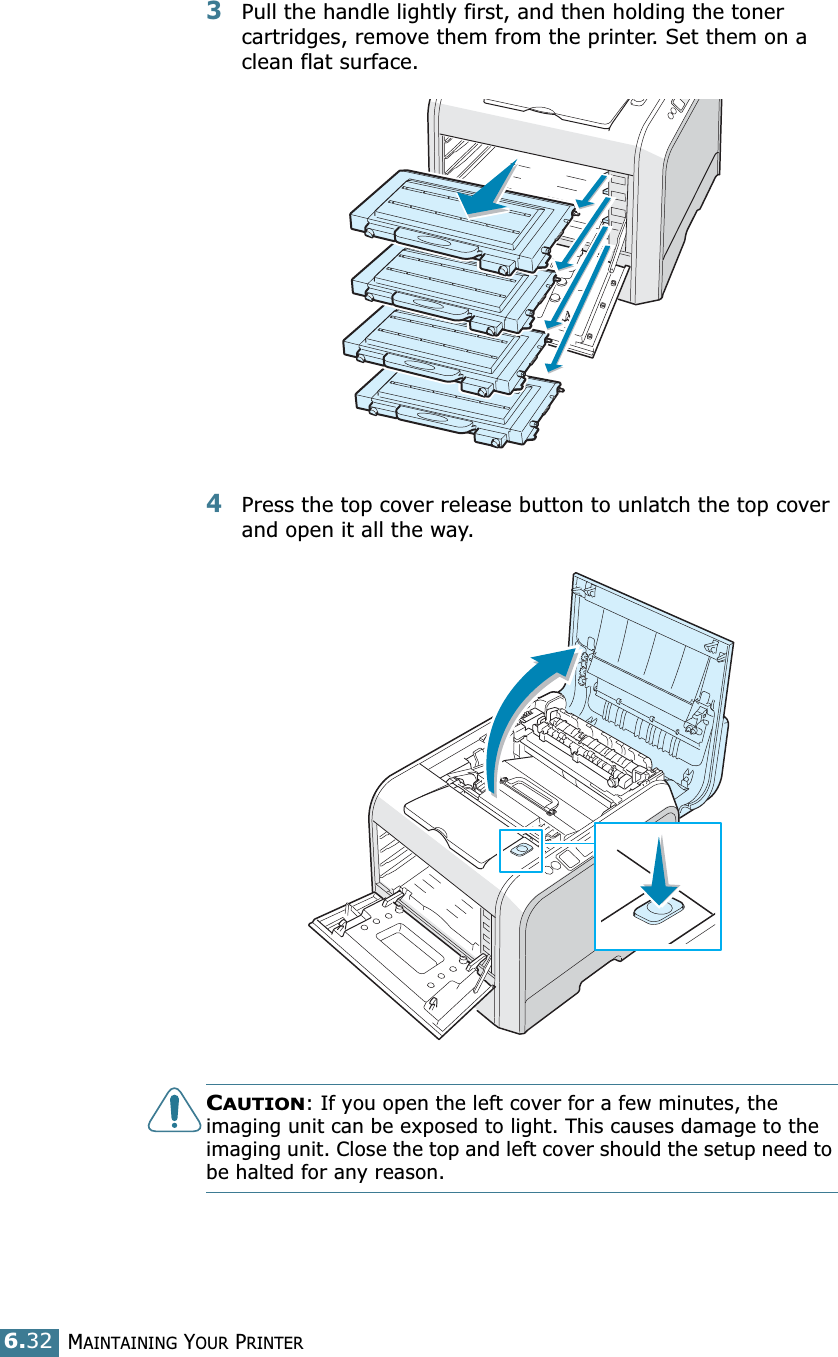 3 Pull the handle lightly first, and then holding the toner cartridges, remove them from the printer. Set them on a clean flat surface.

4 Press the top cover release button to unlatch the top cover and open it all the way.

CAUTION: If you open the left cover for a few minutes, the imaging unit can be exposed to light. This causes damage to the imaging unit. Close the top and left cover should the setup need to be halted for any reason.

6.32 MAINTAINING YOUR PRINTER