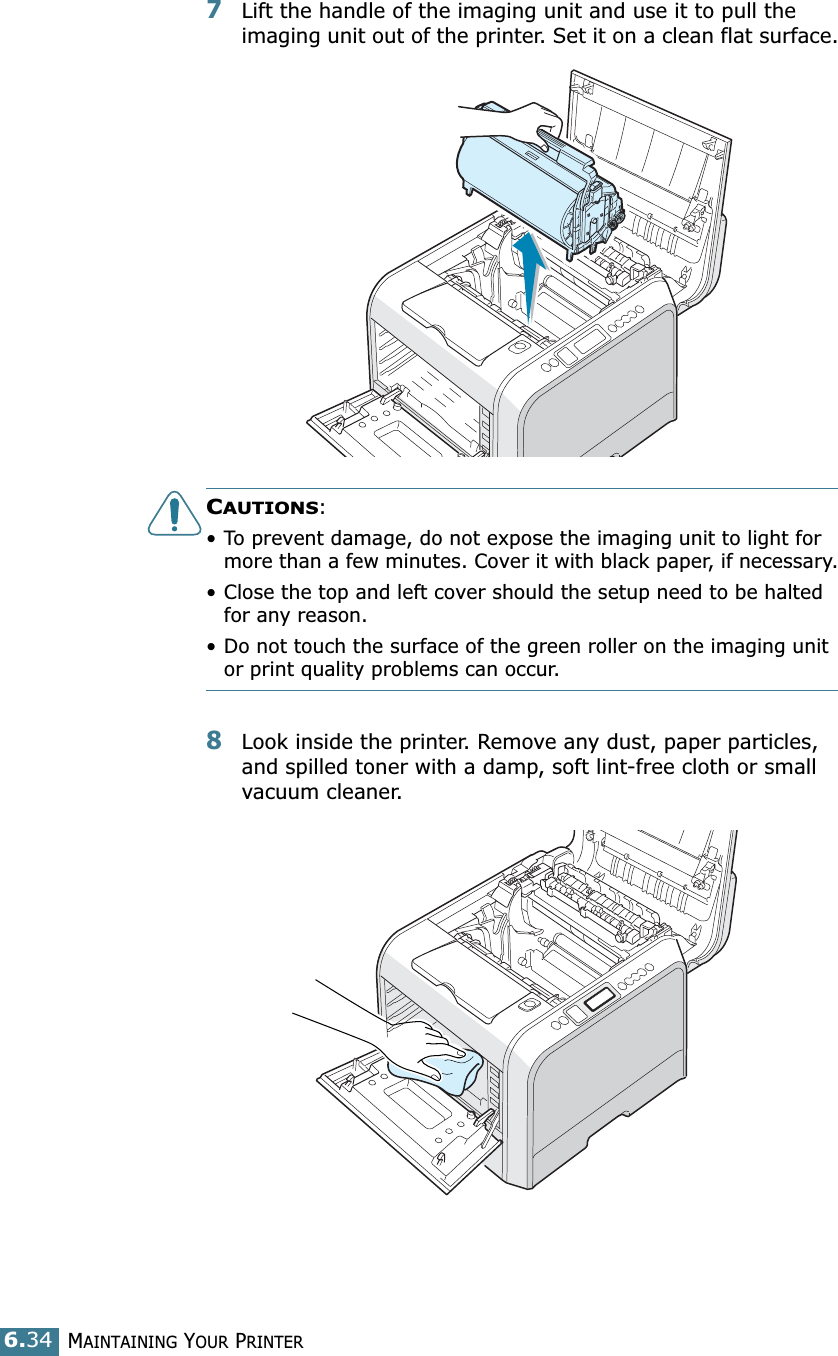 7 Lift the handle of the imaging unit and use it to pull the imaging unit out of the printer. Set it on a clean flat surface.

CAUTIONS:

• To prevent damage, do not expose the imaging unit to light for more than a few minutes. Cover it with black paper, if necessary.

• Close the top and left cover should the setup need to be halted for any reason.

• Do not touch the surface of the green roller on the imaging unit or print quality problems can occur.

8 Look inside the printer. Remove any dust, paper particles, and spilled toner with a damp, soft lint-free cloth or small vacuum cleaner.

6.34 MAINTAINING YOUR PRINTER