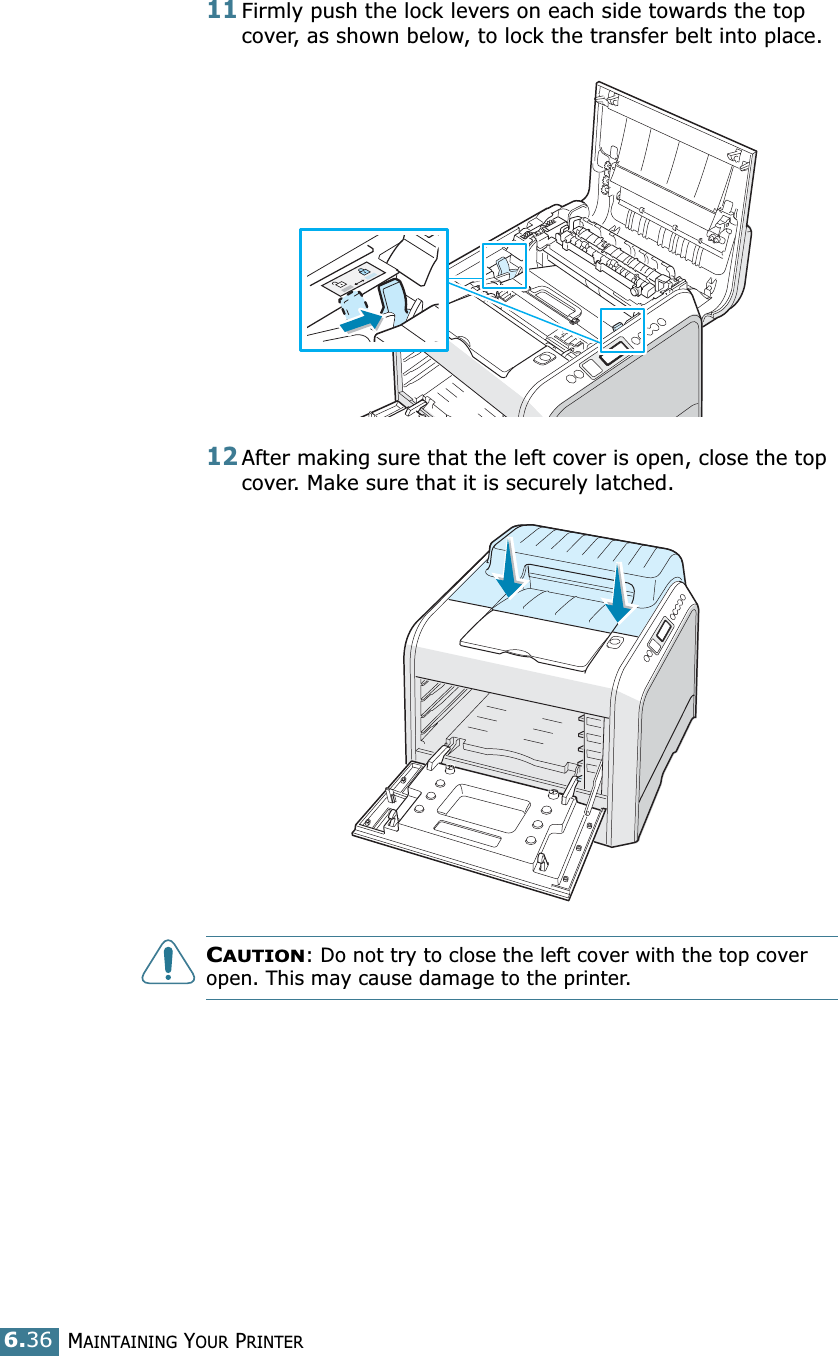 11 Firmly push the lock levers on each side towards the top cover, as shown below, to lock the transfer belt into place.

12 After making sure that the left cover is open, close the top cover. Make sure that it is securely latched.

CAUTION: Do not try to close the left cover with the top cover open. This may cause damage to the printer.

6.36 MAINTAINING YOUR PRINTER