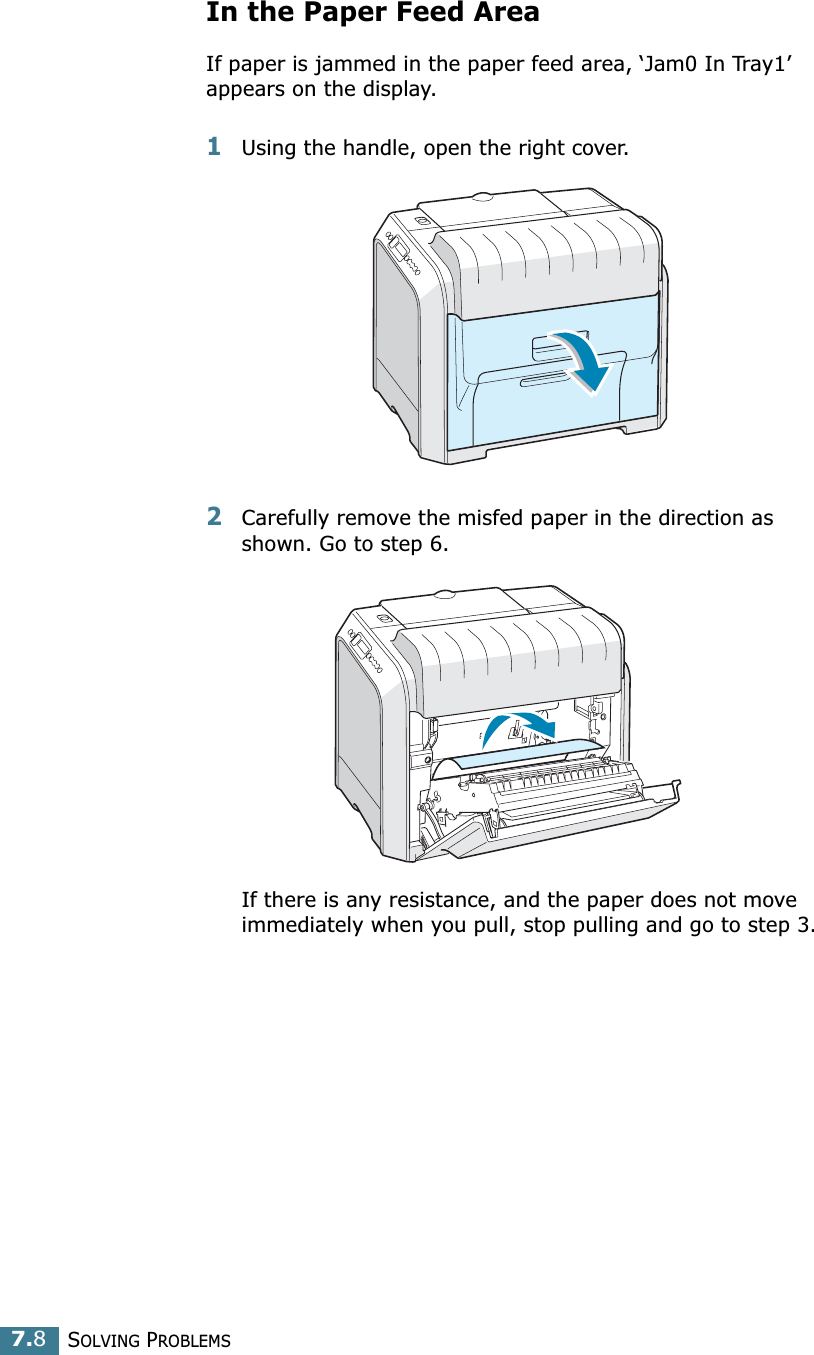 In the Paper Feed Area

If paper is jammed in the paper feed area, ‘Jam0 In Tray1’ appears on the display.

1 Using the handle, open the right cover.

2 Carefully remove the misfed paper in the direction as shown. Go to step 6.

If there is any resistance, and the paper does not move immediately when you pull, stop pulling and go to step 3.

7.8 SOLVING PROBLEMS