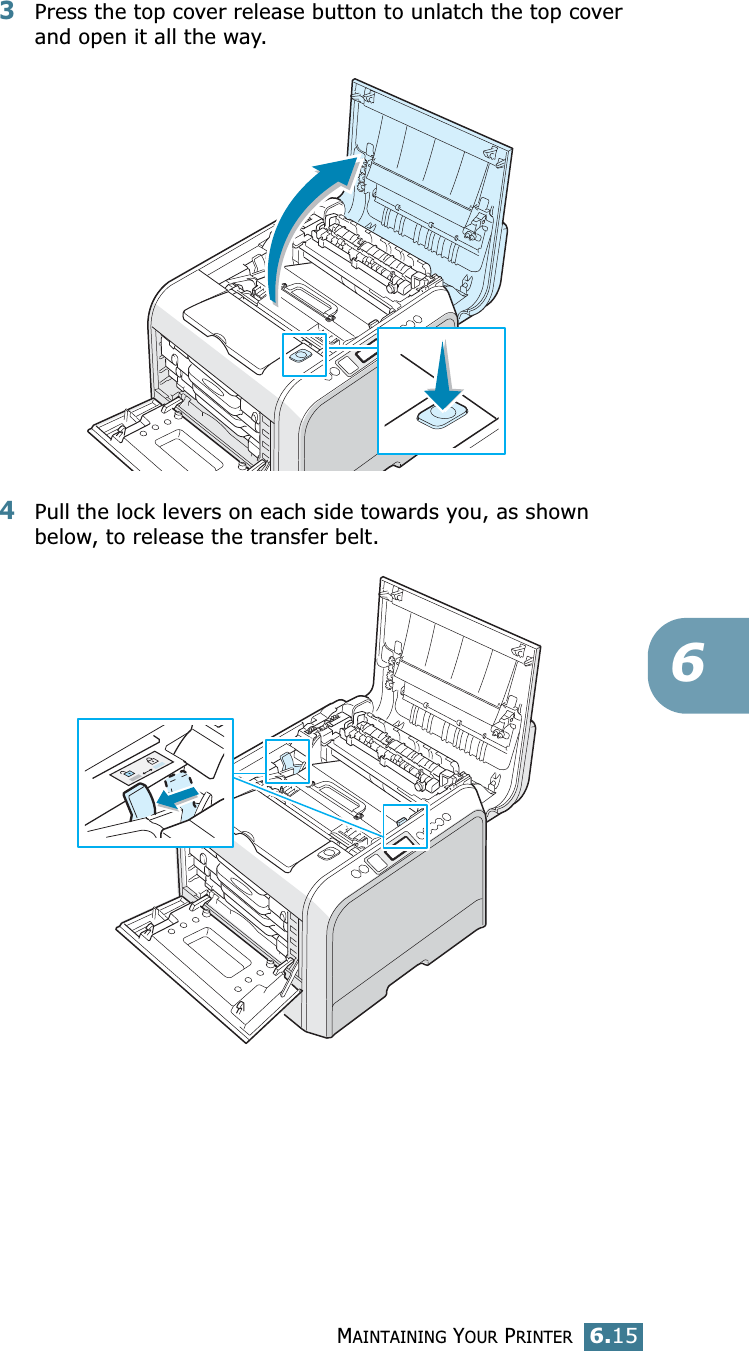 3 Press the top cover release button to unlatch the top cover and open it all the way.

4 Pull the lock levers on each side towards you, as shown below, to release the transfer belt.

6

MAINTAINING YOUR PRINTER 6.15