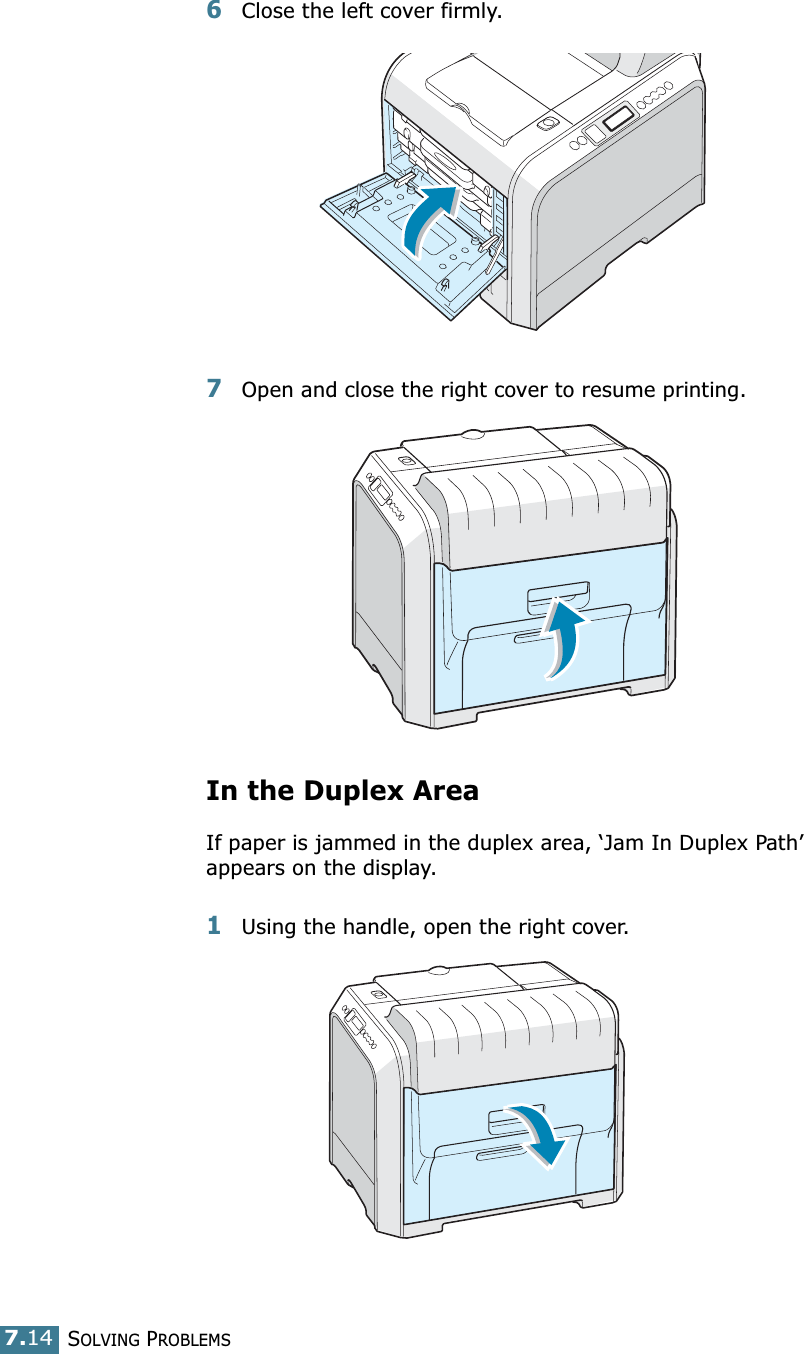 6 Close the left cover firmly.

7 Open and close the right cover to resume printing.

In the Duplex Area

If paper is jammed in the duplex area, ‘Jam In Duplex Path’ appears on the display.

1 Using the handle, open the right cover.

7.14 SOLVING PROBLEMS