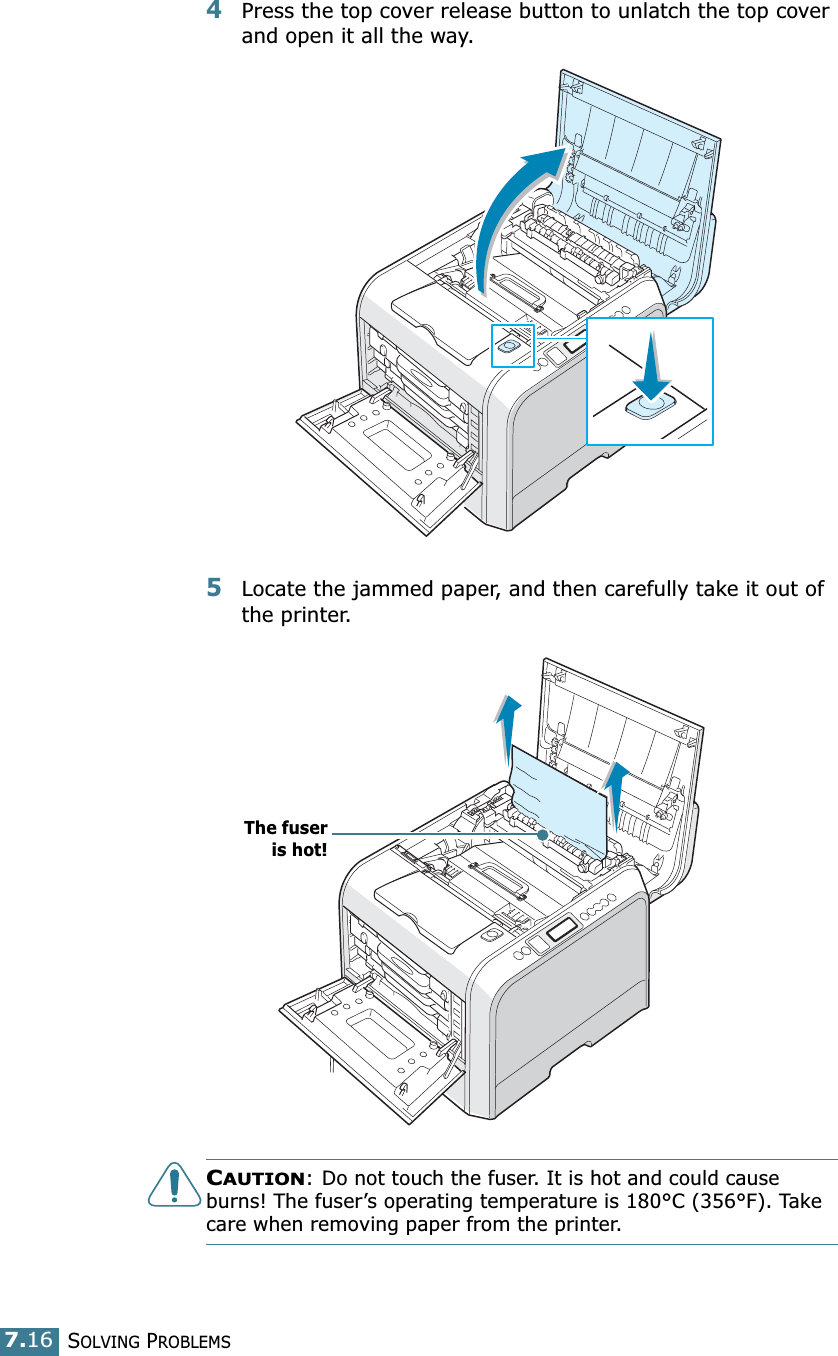 4 Press the top cover release button to unlatch the top cover and open it all the way.

5 Locate the jammed paper, and then carefully take it out of the printer.

The fuser is hot!

CAUTION: Do not touch the fuser. It is hot and could cause burns! The fuser's operating temperature is 180°C (356°F). Take care when removing paper from the printer.

7.16 SOLVING PROBLEMS