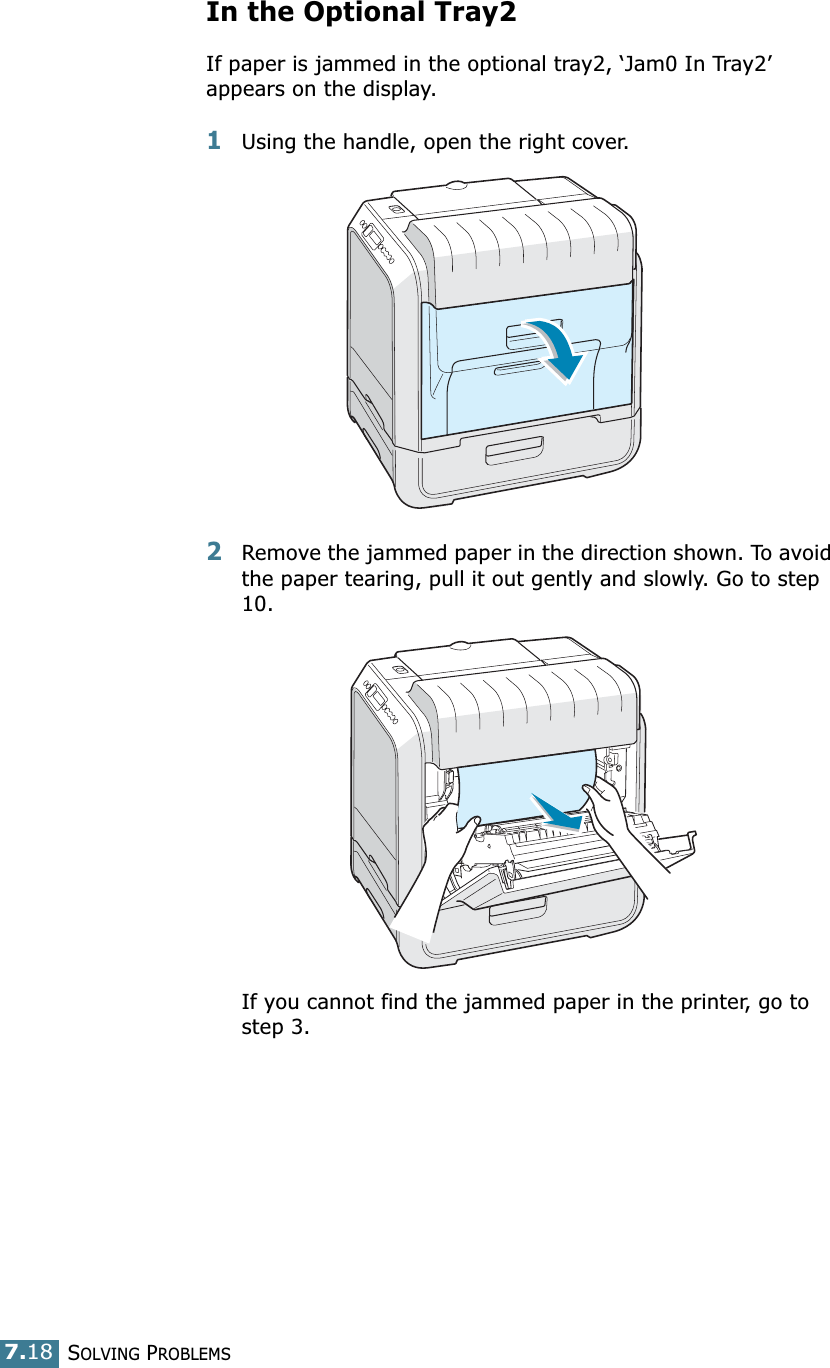 In the Optional Tray2

If paper is jammed in the optional tray2, ‘Jam0 In Tray2’ appears on the display.

1 Using the handle, open the right cover.

2 Remove the jammed paper in the direction shown. To avoid the paper tearing, pull it out gently and slowly. Go to step 10.

If you cannot find the jammed paper in the printer, go to step 3.

7.18 SOLVING PROBLEMS