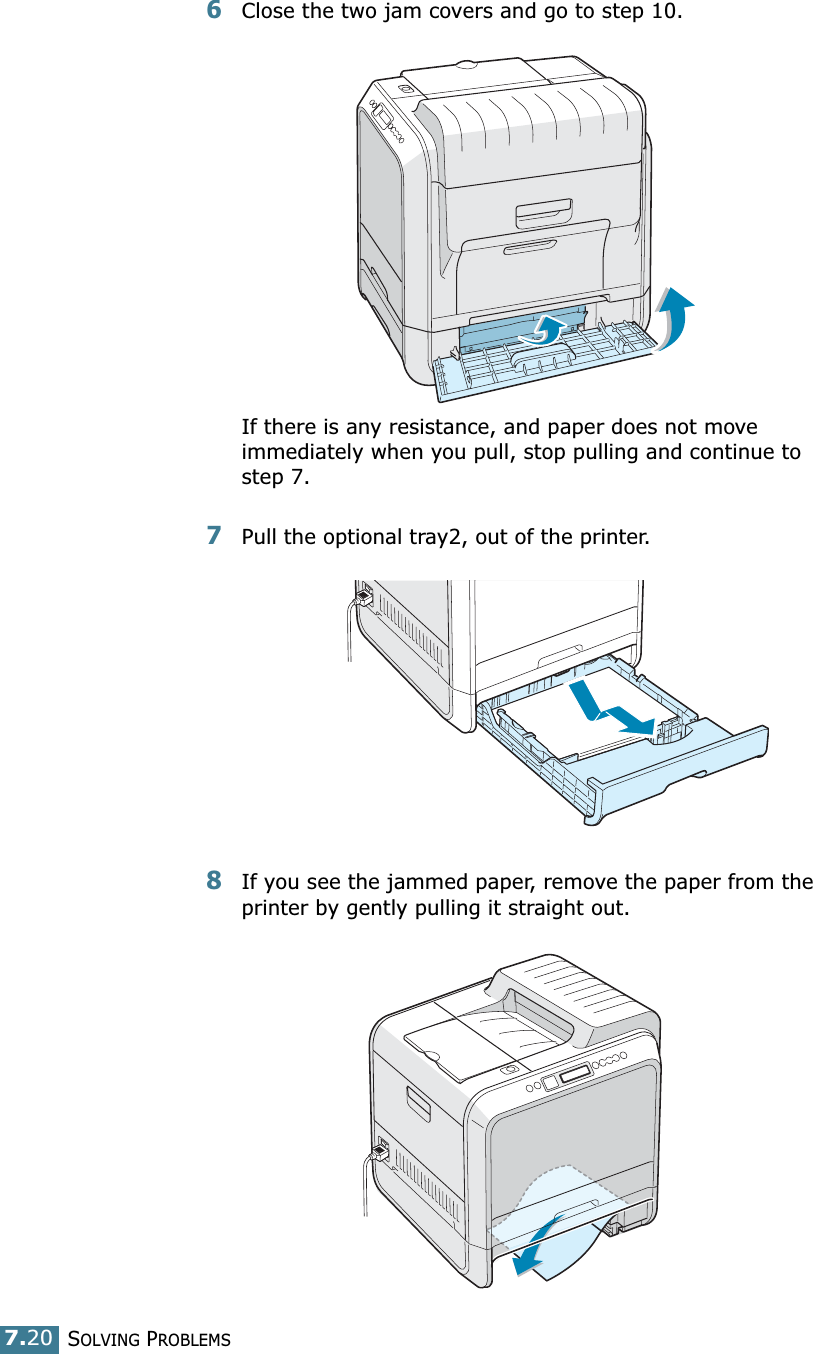 6 Close the two jam covers and go to step 10.

If there is any resistance, and paper does not move immediately when you pull, stop pulling and continue to step 7.

7 Pull the optional tray2, out of the printer.

8 If you see the jammed paper, remove the paper from the printer by gently pulling it straight out.

7.20 SOLVING PROBLEMS