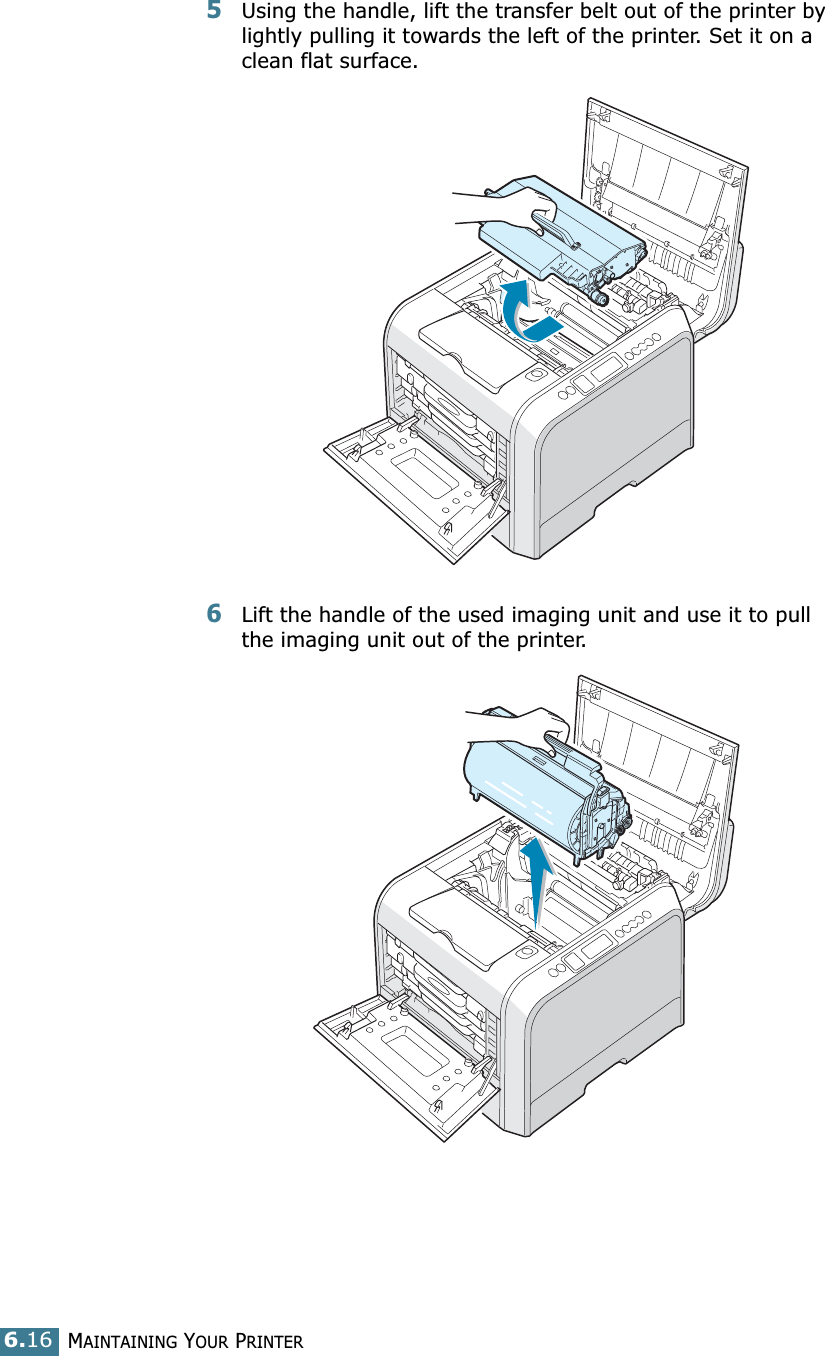 5 Using the handle, lift the transfer belt out of the printer by lightly pulling it towards the left of the printer. Set it on a clean flat surface.

6 Lift the handle of the used imaging unit and use it to pull the imaging unit out of the printer.

6.16 MAINTAINING YOUR PRINTER