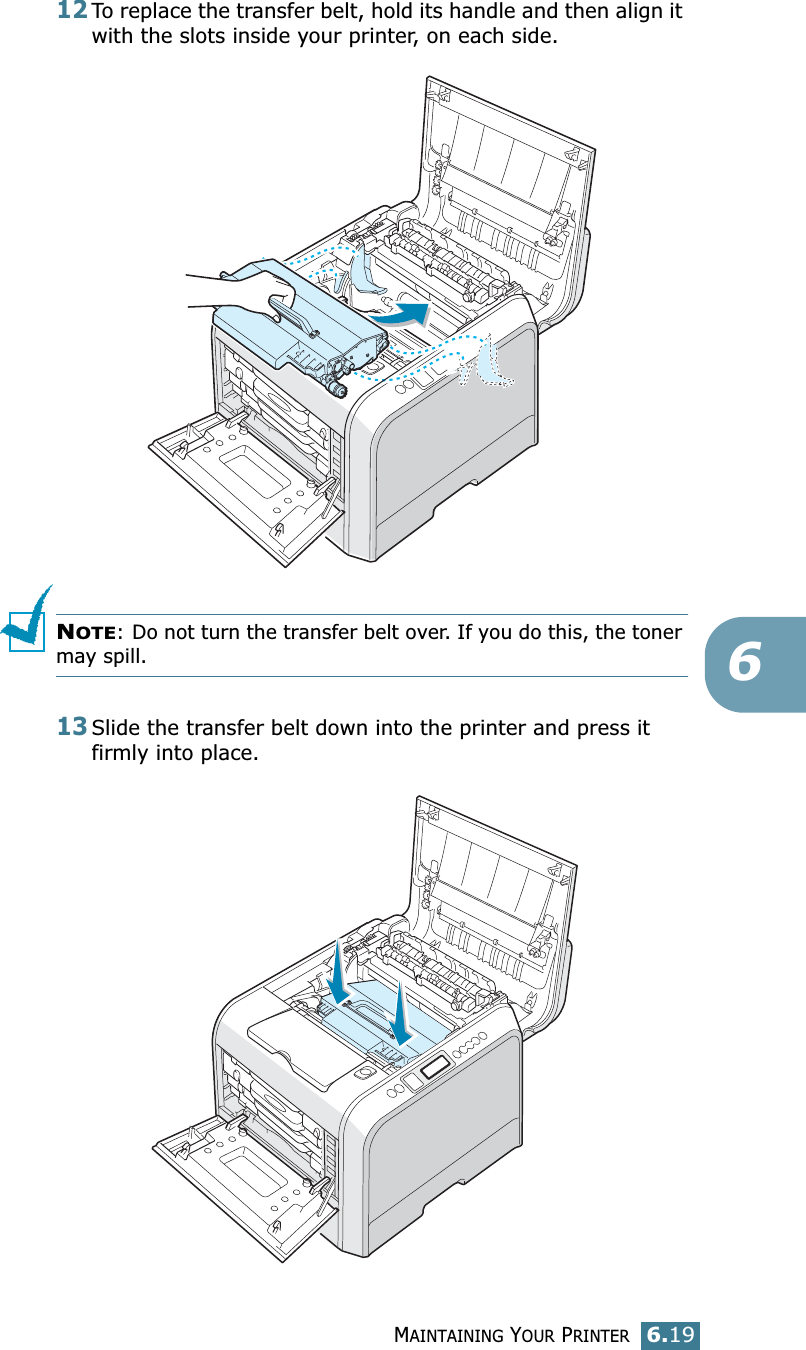 12 To replace the transfer belt, hold its handle and then align it with the slots inside your printer, on each side.

NOTE: Do not turn the transfer belt over. If you do this, the toner may spill.

6

13 Slide the transfer belt down into the printer and press it firmly into place.

MAINTAINING YOUR PRINTER 6.19