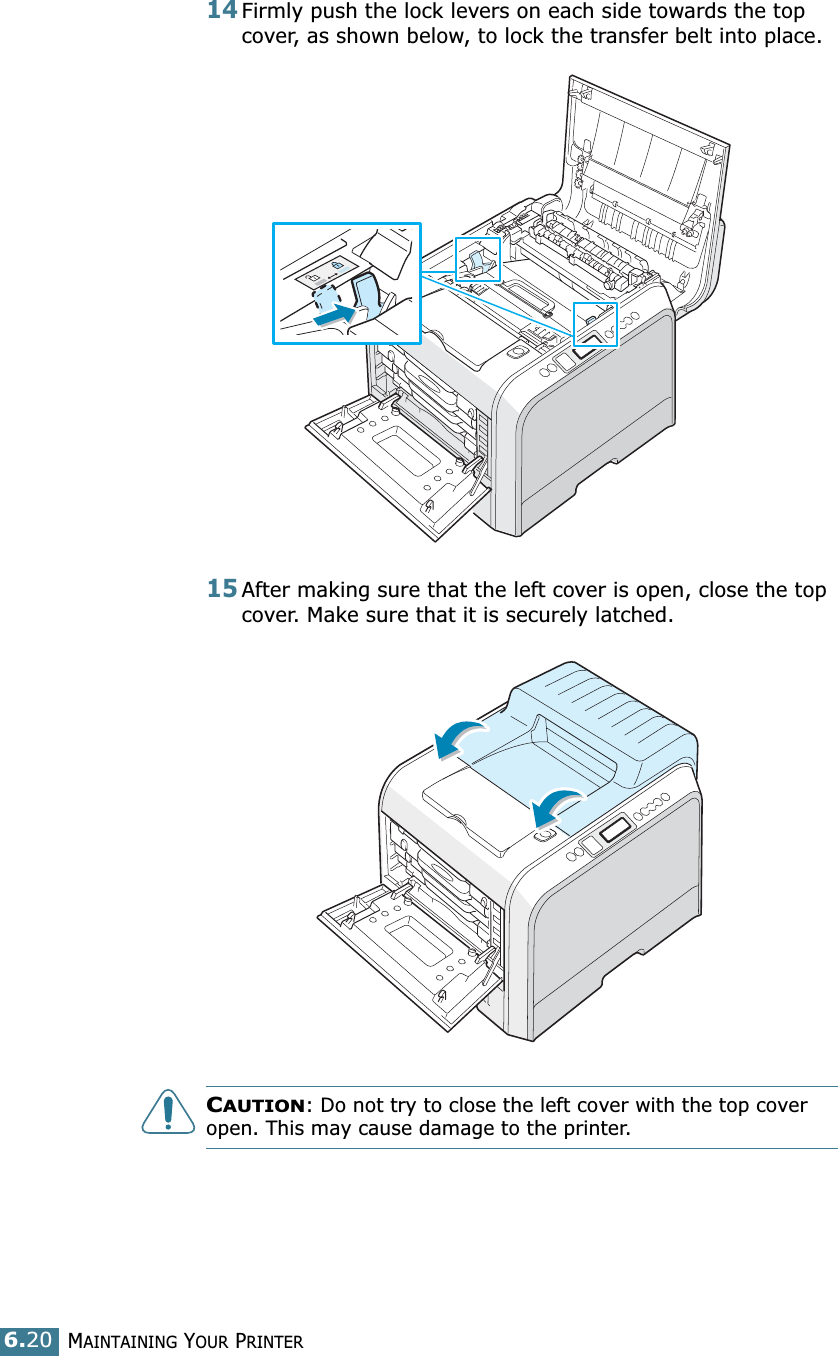 14 Firmly push the lock levers on each side towards the top cover, as shown below, to lock the transfer belt into place.

15 After making sure that the left cover is open, close the top cover. Make sure that it is securely latched.

CAUTION: Do not try to close the left cover with the top cover open. This may cause damage to the printer.

6.20 MAINTAINING YOUR PRINTER