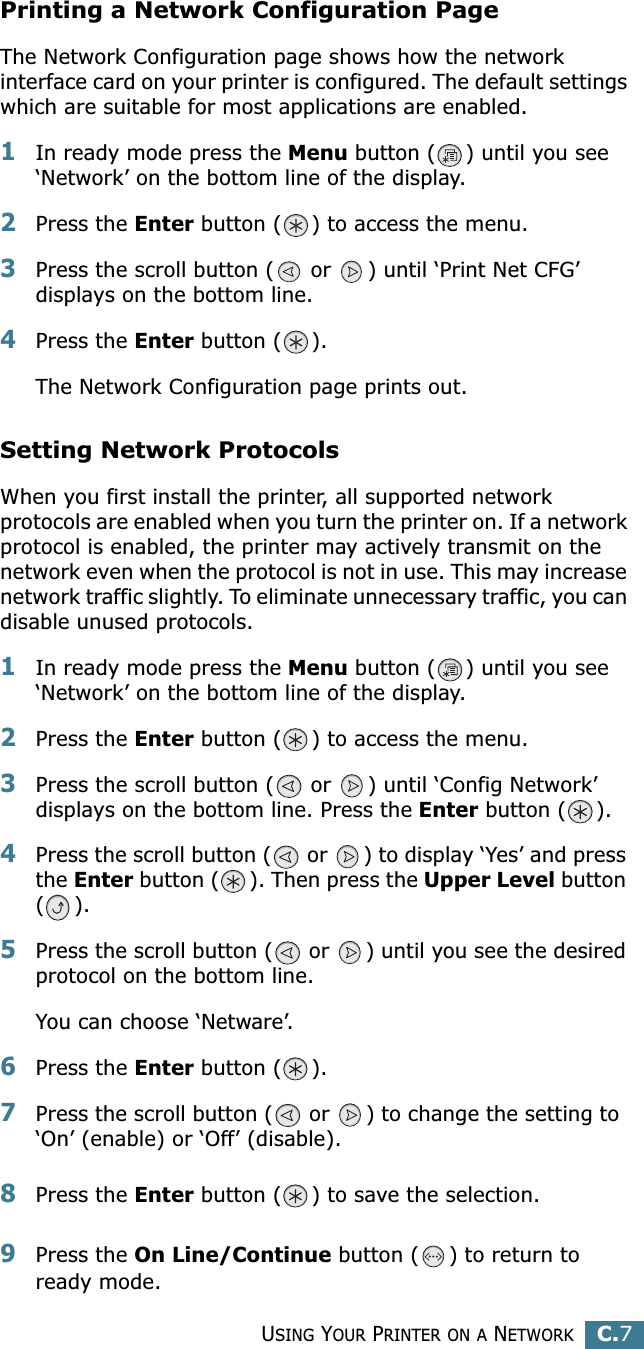 Printing a Network Configuration Page

The Network Configuration page shows how the network interface card on your printer is configured. The default settings which are suitable for most applications are enabled.

1 In ready mode press the Menu button ( ) until you see ‘Network’ on the bottom line of the display.

2 Press the Enter button ( ) to access the menu.

3 Press the scroll button ( or ) until ‘Print Net CFG’ displays on the bottom line.

4 Press the Enter button ( ).

The Network Configuration page prints out.

Setting Network Protocols

When you first install the printer, all supported network protocols are enabled when you turn the printer on. If a network protocol is enabled, the printer may actively transmit on the network even when the protocol is not in use. This may increase network traffic slightly. To eliminate unnecessary traffic, you can disable unused protocols.

1 In ready mode press the Menu button ( ) until you see ‘Network’ on the bottom line of the display.

2 Press the Enter button ( ) to access the menu.

3 Press the scroll button ( or ) until ‘Config Network’ displays on the bottom line. Press the Enter button ( ).

4 Press the scroll button ( or ) to display ‘Yes’ and press the Enter button ( ). Then press the Upper Level button ( ).

5 Press the scroll button ( or ) until you see the desired protocol on the bottom line.

You can choose ‘Netware’.

6 Press the Enter button ( ).

7 Press the scroll button ( or ) to change the setting to ‘On’ (enable) or ‘Off’ (disable).

8 Press the Enter button ( ) to save the selection.

9 Press the On Line/Continue button ( ) to return to ready mode.

USING YOUR PRINTER ON A NETWORK C.7