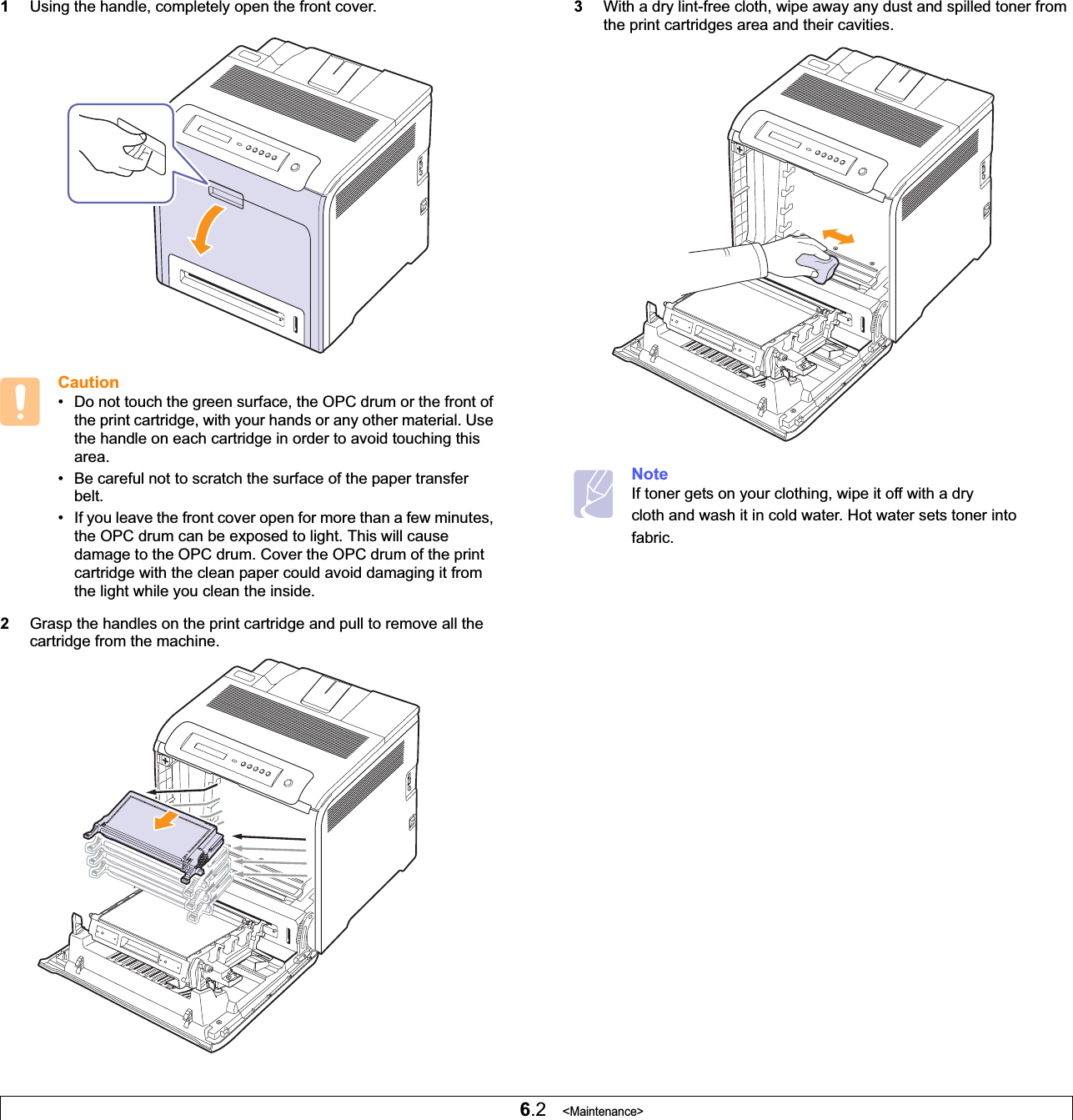 1 Using the handle, completely open the front cover.

Caution
• Do not touch the green surface, the OPC drum or the front of the print cartridge, with your hands or any other material. Use the handle on each cartridge in order to avoid touching this area.
• Be careful not to scratch the surface of the paper transfer belt.
• If you leave the front cover open for more than a few minutes, the OPC drum can be exposed to light. This will cause damage to the OPC drum. Cover the OPC drum of the print cartridge with the clean paper could avoid damaging it from the light while you clean the inside.

2 Grasp the handles on the print cartridge and pull to remove all the cartridge from the machine.

3 With a dry lint-free cloth, wipe away any dust and spilled toner from the print cartridges area and their cavities.

Note
If toner gets on your clothing, wipe it off with a dry cloth and wash it in cold water. Hot water sets toner into fabric.

6.2 <Maintenance>