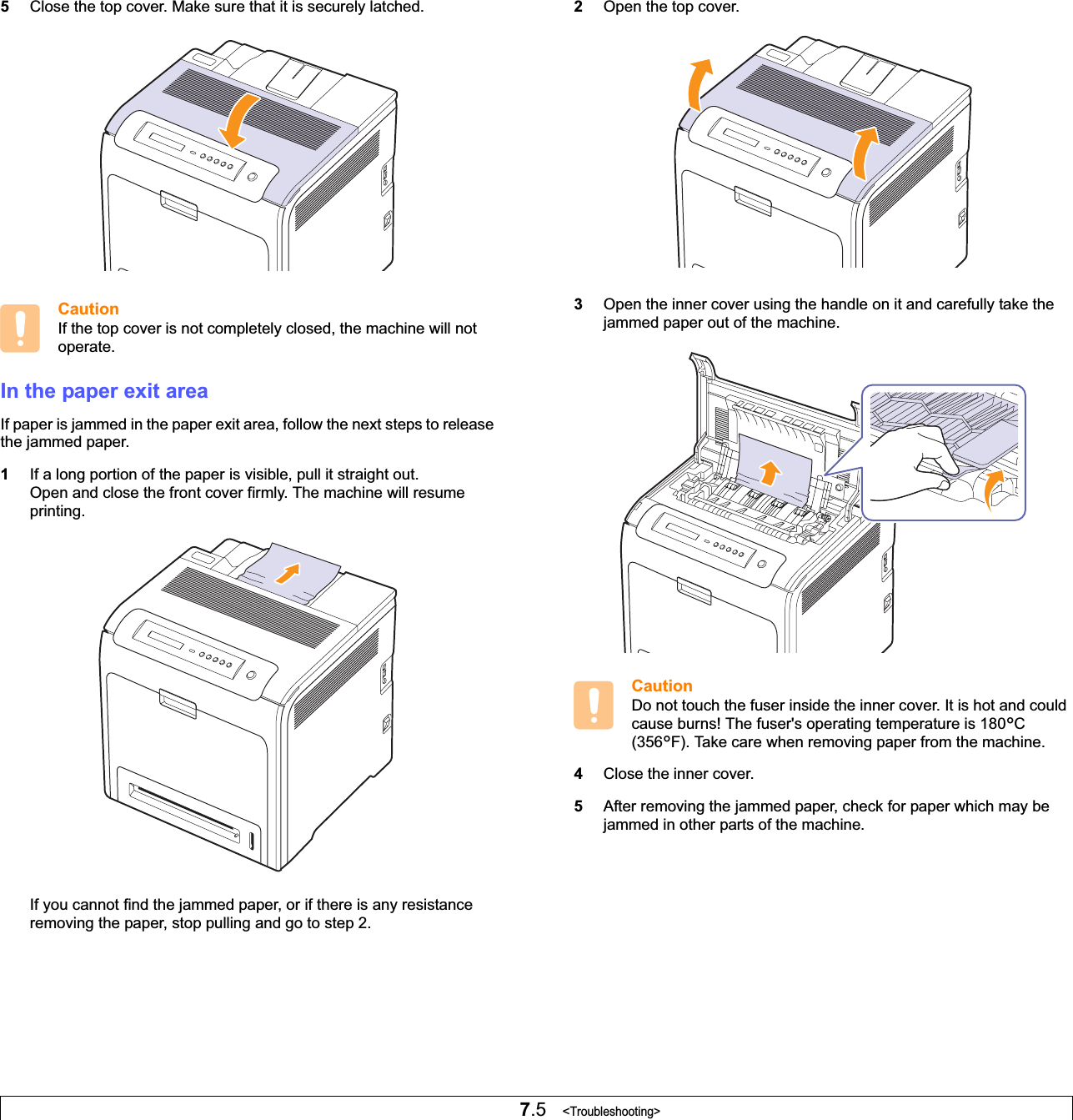 5 Close the top cover. Make sure that it is securely latched.

Caution
If the top cover is not completely closed, the machine will not operate.

In the paper exit area

If paper is jammed in the paper exit area, follow the next steps to release the jammed paper.

1 If a long portion of the paper is visible, pull it straight out. Open and close the front cover firmly. The machine will resume printing.

If you cannot find the jammed paper, or if there is any resistance removing the paper, stop pulling and go to step 2.

2 Open the top cover.

3 Open the inner cover using the handle on it and carefully take the jammed paper out of the machine.

Caution
Do not touch the fuser inside the inner cover. It is hot and could cause burns! The fuser's operating temperature is 180°C (356°F). Take care when removing paper from the machine.

4 Close the inner cover.

5 After removing the jammed paper, check for paper which may be jammed in other parts of the machine.

7.5 <Troubleshooting>