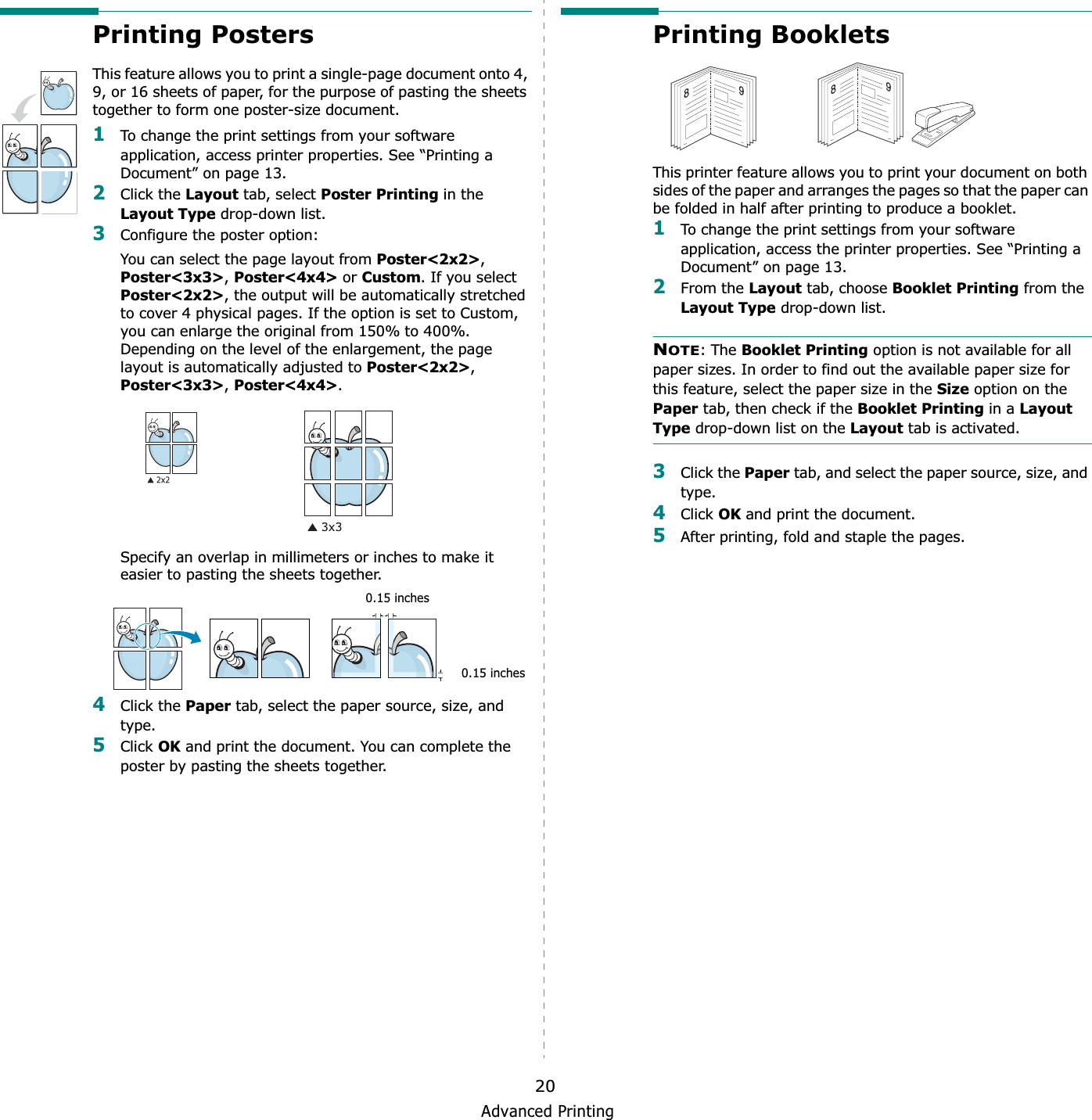 Printing Posters

This feature allows you to print a single-page document onto 4, 9, or 16 sheets of paper, for the purpose of pasting the sheets together to form one poster-size document.

1 To change the print settings from your software application, access printer properties. See “Printing a Document” on page 13.

2 Click the Layout tab, select Poster Printing in the Layout Type drop-down list.

3 Configure the poster option:

You can select the page layout from Poster<2x2>, Poster<3x3>, Poster<4x4> or Custom. If you select Poster<2x2>, the output will be automatically stretched to cover 4 physical pages. If the option is set to Custom, you can enlarge the original from 150% to 400%. Depending on the level of the enlargement, the page layout is automatically adjusted to Poster<2x2>, Poster<3x3>, Poster<4x4>.

▲ 2x2

▲ 3x3

Specify an overlap in millimeters or inches to make it easier to pasting the sheets together.

0.15 inches

0.15 inches

4 Click the Paper tab, select the paper source, size, and type.

5 Click OK and print the document. You can complete the poster by pasting the sheets together.

Printing Booklets

8 9

8 9

This printer feature allows you to print your document on both sides of the paper and arranges the pages so that the paper can be folded in half after printing to produce a booklet.

1 To change the print settings from your software application, access the printer properties. See “Printing a Document” on page 13.

2 From the Layout tab, choose Booklet Printing from the Layout Type drop-down list.

NOTE: The Booklet Printing option is not available for all paper sizes. In order to find out the available paper size for this feature, select the paper size in the Size option on the Paper tab, then check if the Booklet Printing in a Layout Type drop-down list on the Layout tab is activated.

3 Click the Paper tab, and select the paper source, size, and type.

4 Click OK and print the document.

5 After printing, fold and staple the pages.

20
Advanced Printing