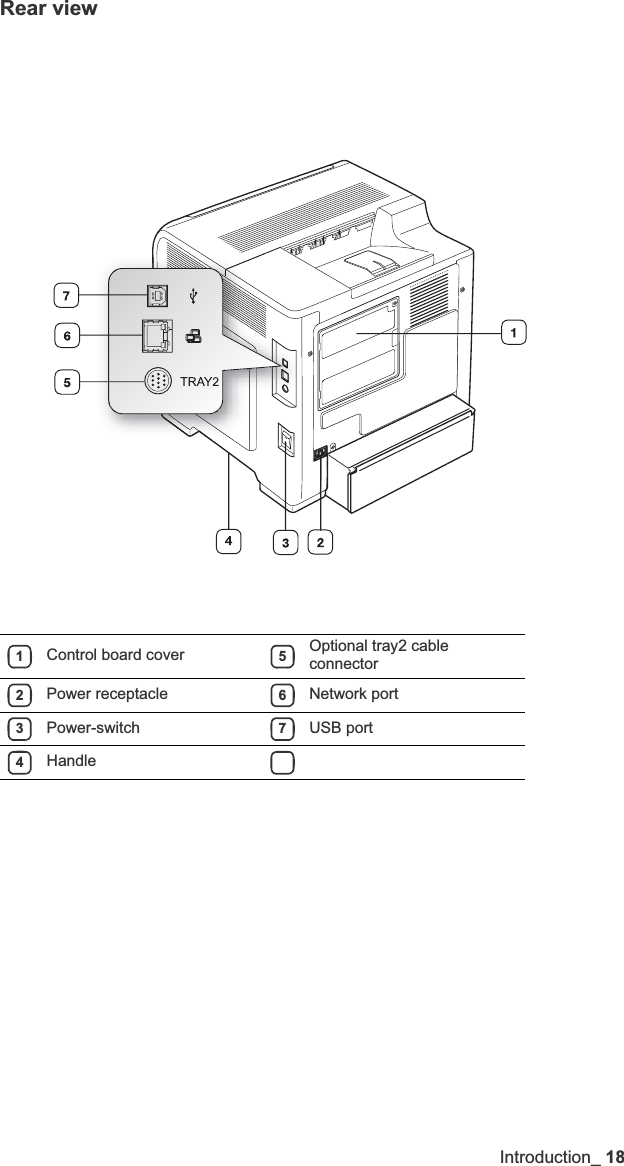 Rear view

7

6

5

TRAY2

1

4

3

2

| 1 | Control board cover | 5 | Optional tray2 cable connector |
|---|---|---|---|
| 2 | Power receptacle | 6 | Network port |
| 3 | Power-switch | 7 | USB port |
| 4 | Handle | | |

Introduction_ 18