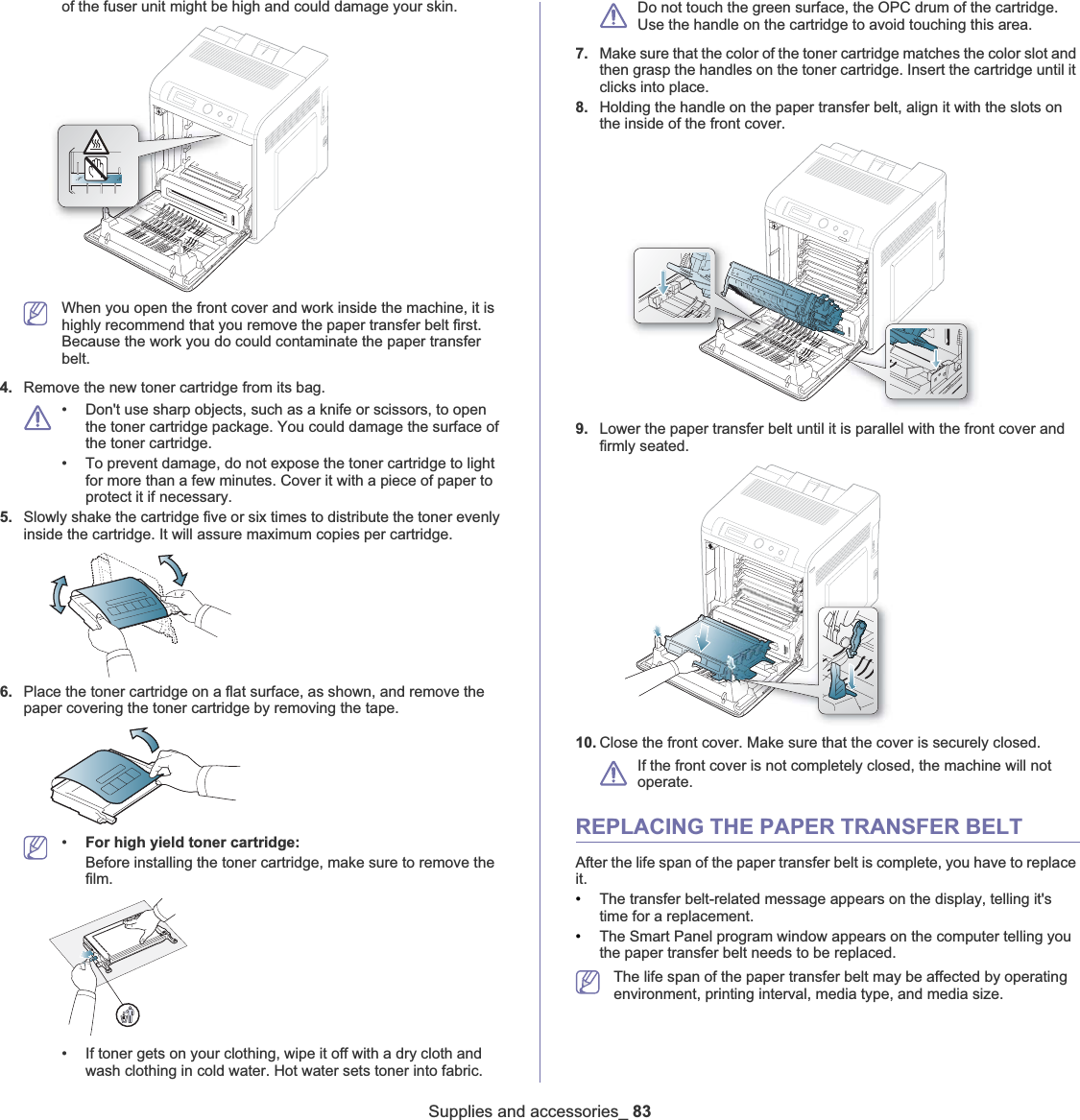 of the fuser unit might be high and could damage your skin.

When you open the front cover and work inside the machine, it is highly recommend that you remove the paper transfer belt first. Because the work you do could contaminate the paper transfer belt.

4. Remove the new toner cartridge from its bag.

• Don't use sharp objects, such as a knife or scissors, to open the toner cartridge package. You could damage the surface of the toner cartridge.
• To prevent damage, do not expose the toner cartridge to light for more than a few minutes. Cover it with a piece of paper to protect it if necessary.

5. Slowly shake the cartridge five or six times to distribute the toner evenly inside the cartridge. It will assure maximum copies per cartridge.

6. Place the toner cartridge on a flat surface, as shown, and remove the paper covering the toner cartridge by removing the tape.

• For high yield toner cartridge:
Before installing the toner cartridge, make sure to remove the film.

• If toner gets on your clothing, wipe it off with a dry cloth and wash clothing in cold water. Hot water sets toner into fabric.

Do not touch the green surface, the OPC drum of the cartridge. Use the handle on the cartridge to avoid touching this area.

7. Make sure that the color of the toner cartridge matches the color slot and then grasp the handles on the toner cartridge. Insert the cartridge until it clicks into place.
8. Holding the handle on the paper transfer belt, align it with the slots on the inside of the front cover.

9. Lower the paper transfer belt until it is parallel with the front cover and firmly seated.

10. Close the front cover. Make sure that the cover is securely closed.

If the front cover is not completely closed, the machine will not operate.

REPLACING THE PAPER TRANSFER BELT

After the life span of the paper transfer belt is complete, you have to replace it.
• The transfer belt-related message appears on the display, telling it's time for a replacement.
• The Smart Panel program window appears on the computer telling you the paper transfer belt needs to be replaced.

The life span of the paper transfer belt may be affected by operating environment, printing interval, media type, and media size.

Supplies and accessories_ 83