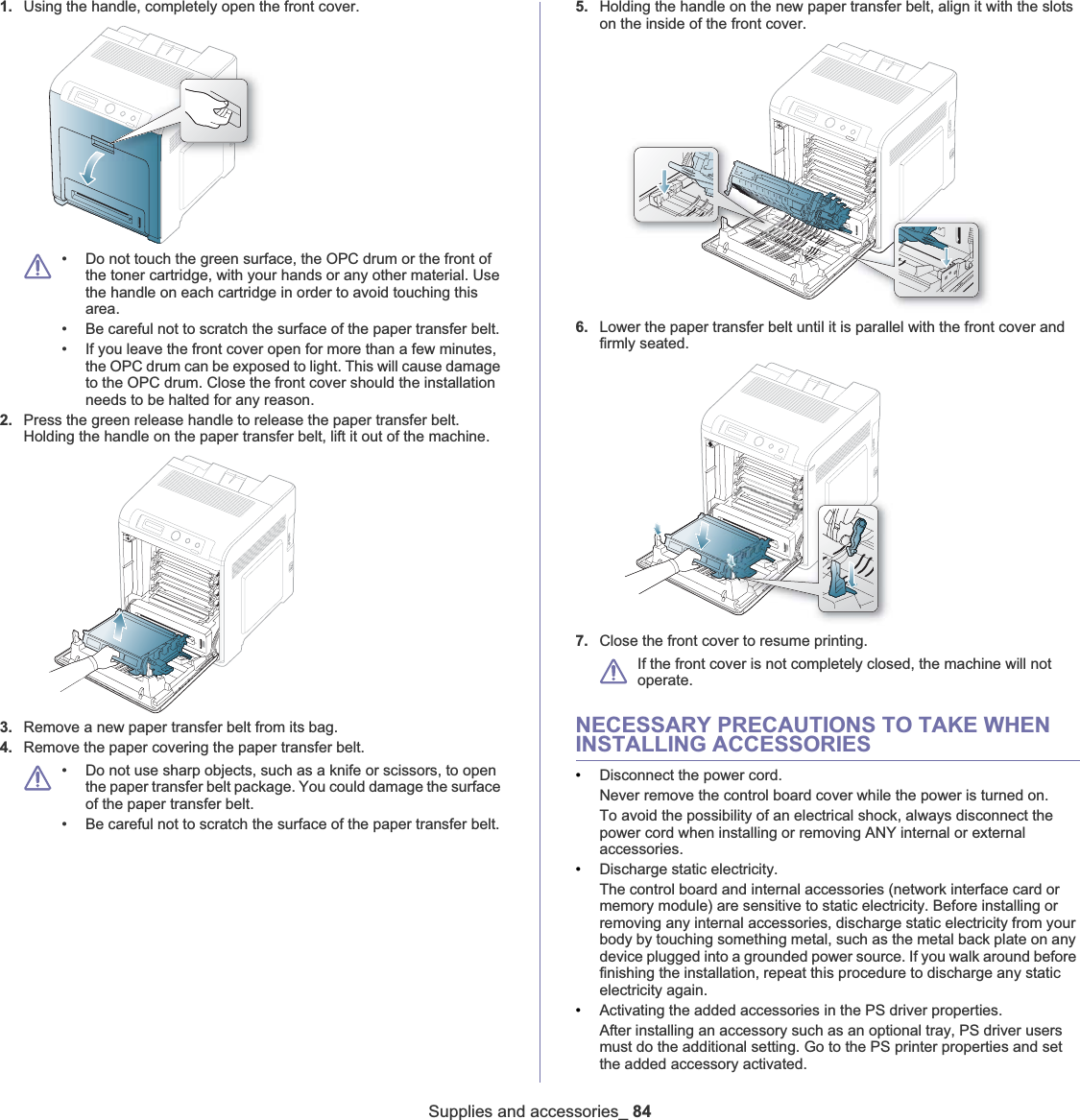 1. Using the handle, completely open the front cover.

• Do not touch the green surface, the OPC drum or the front of the toner cartridge, with your hands or any other material. Use the handle on each cartridge in order to avoid touching this area.
• Be careful not to scratch the surface of the paper transfer belt.
• If you leave the front cover open for more than a few minutes, the OPC drum can be exposed to light. This will cause damage to the OPC drum. Close the front cover should the installation needs to be halted for any reason.

2. Press the green release handle to release the paper transfer belt. Holding the handle on the paper transfer belt, lift it out of the machine.

3. Remove a new paper transfer belt from its bag.
4. Remove the paper covering the paper transfer belt.

• Do not use sharp objects, such as a knife or scissors, to open the paper transfer belt package. You could damage the surface of the paper transfer belt.
• Be careful not to scratch the surface of the paper transfer belt.

5. Holding the handle on the new paper transfer belt, align it with the slots on the inside of the front cover.

6. Lower the paper transfer belt until it is parallel with the front cover and firmly seated.

7. Close the front cover to resume printing.

If the front cover is not completely closed, the machine will not operate.

NECESSARY PRECAUTIONS TO TAKE WHEN INSTALLING ACCESSORIES

• Disconnect the power cord.
Never remove the control board cover while the power is turned on.
To avoid the possibility of an electrical shock, always disconnect the power cord when installing or removing ANY internal or external accessories.
• Discharge static electricity.
The control board and internal accessories (network interface card or memory module) are sensitive to static electricity. Before installing or removing any internal accessories, discharge static electricity from your body by touching something metal, such as the metal back plate on any device plugged into a grounded power source. If you walk around before finishing the installation, repeat this procedure to discharge any static electricity again.
• Activating the added accessories in the PS driver properties.
After installing an accessory such as an optional tray, PS driver users must do the additional setting. Go to the PS printer properties and set the added accessory activated.

Supplies and accessories_ 84