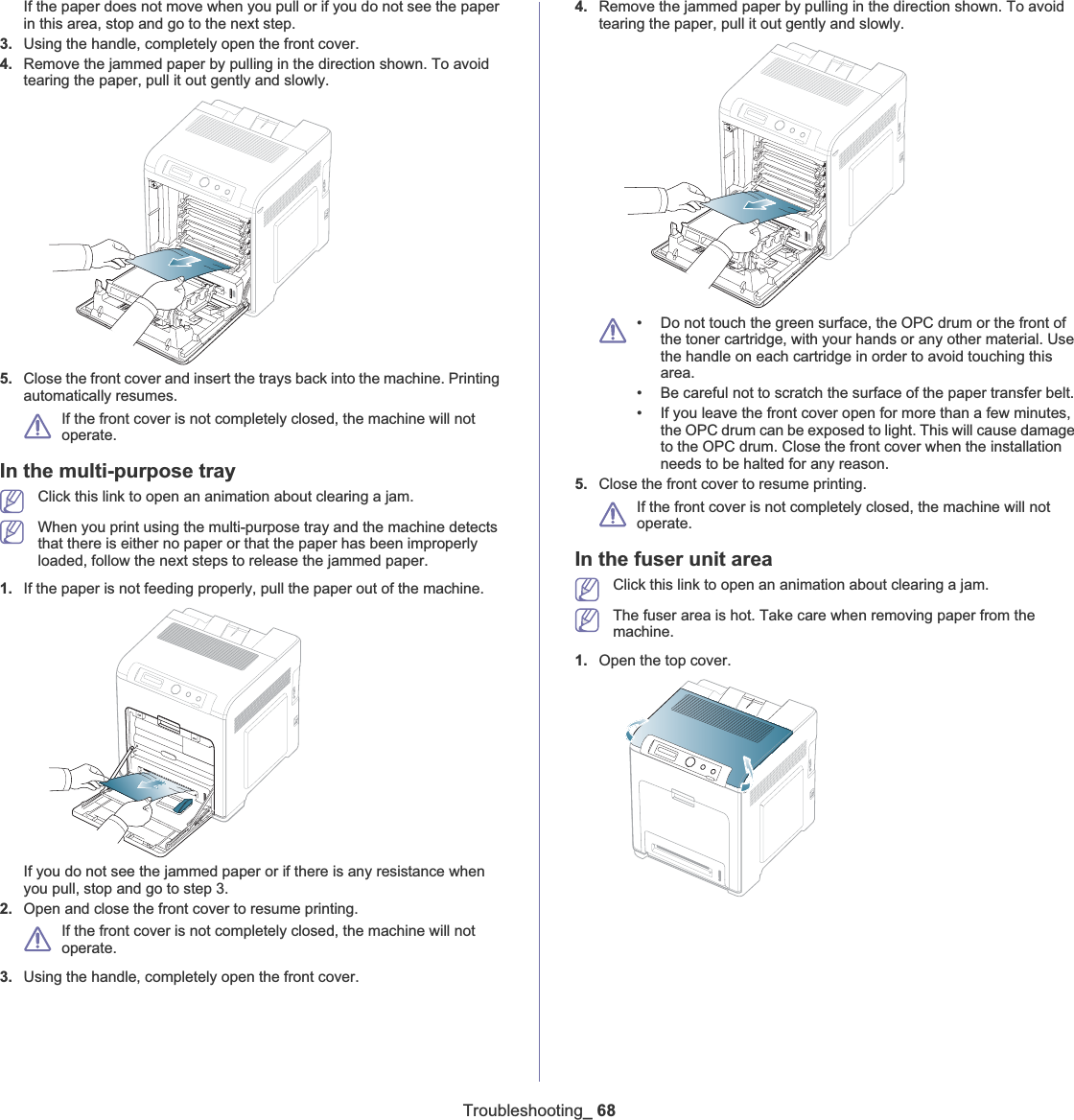 If the paper does not move when you pull or if you do not see the paper in this area, stop and go to the next step.

3. Using the handle, completely open the front cover.

4. Remove the jammed paper by pulling in the direction shown. To avoid tearing the paper, pull it out gently and slowly.

5. Close the front cover and insert the trays back into the machine. Printing automatically resumes.

If the front cover is not completely closed, the machine will not operate.

In the multi-purpose tray

Click this link to open an animation about clearing a jam.

When you print using the multi-purpose tray and the machine detects that there is either no paper or that the paper has been improperly loaded, follow the next steps to release the jammed paper.

1. If the paper is not feeding properly, pull the paper out of the machine.

If you do not see the jammed paper or if there is any resistance when you pull, stop and go to step 3.

2. Open and close the front cover to resume printing.

If the front cover is not completely closed, the machine will not operate.

3. Using the handle, completely open the front cover.

4. Remove the jammed paper by pulling in the direction shown. To avoid tearing the paper, pull it out gently and slowly.

• Do not touch the green surface, the OPC drum or the front of the toner cartridge, with your hands or any other material. Use the handle on each cartridge in order to avoid touching this area.

• Be careful not to scratch the surface of the paper transfer belt.

• If you leave the front cover open for more than a few minutes, the OPC drum can be exposed to light. This will cause damage to the OPC drum. Close the front cover when the installation needs to be halted for any reason.

5. Close the front cover to resume printing.

If the front cover is not completely closed, the machine will not operate.

In the fuser unit area

Click this link to open an animation about clearing a jam.

The fuser area is hot. Take care when removing paper from the machine.

1. Open the top cover.

Troubleshooting_ 68