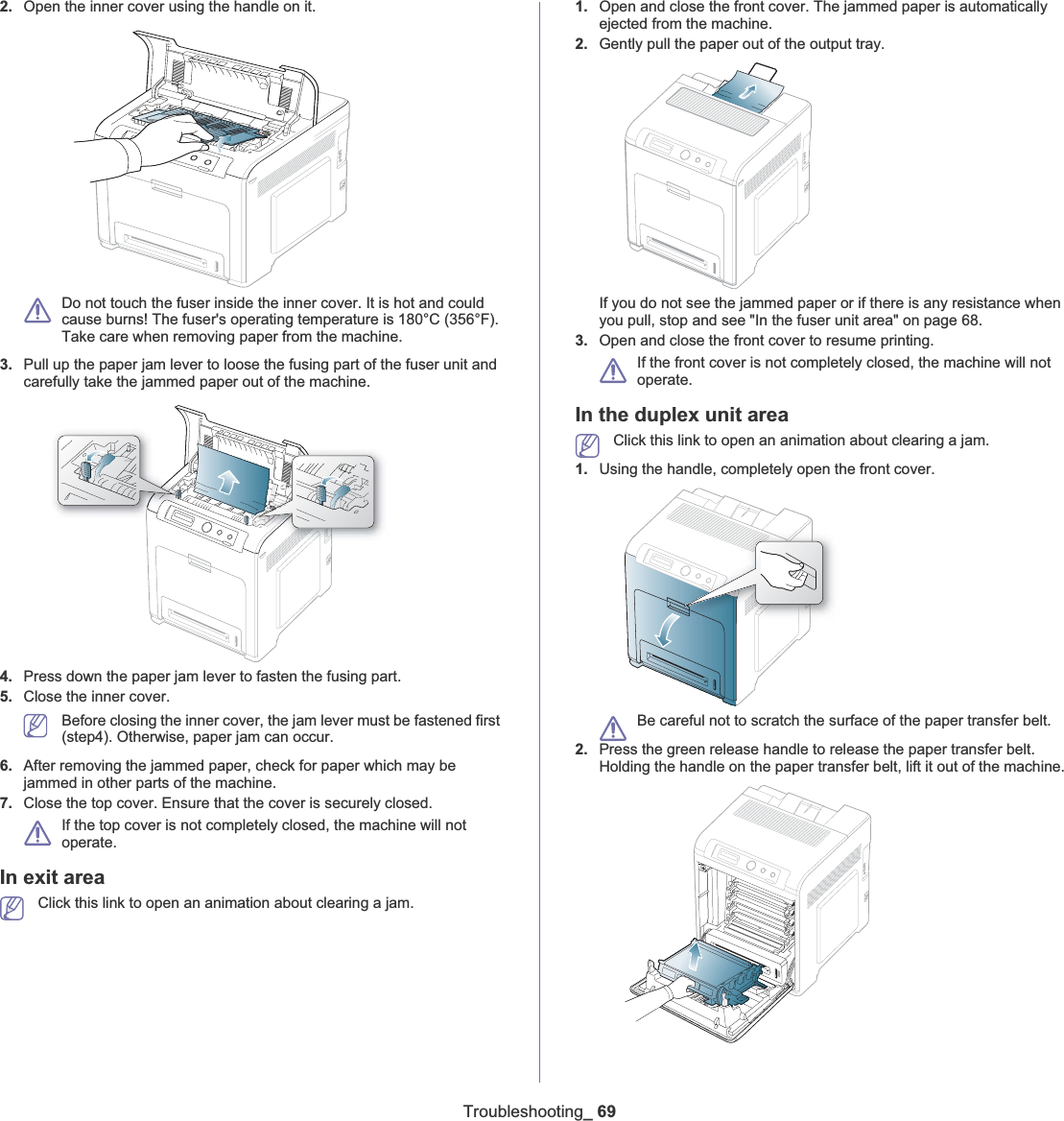 2. Open the inner cover using the handle on it.

Do not touch the fuser inside the inner cover. It is hot and could cause burns! The fuser's operating temperature is 180°C (356°F). Take care when removing paper from the machine.

3. Pull up the paper jam lever to loose the fusing part of the fuser unit and carefully take the jammed paper out of the machine.

4. Press down the paper jam lever to fasten the fusing part.
5. Close the inner cover.

Before closing the inner cover, the jam lever must be fastened first (step4). Otherwise, paper jam can occur.

6. After removing the jammed paper, check for paper which may be jammed in other parts of the machine.
7. Close the top cover. Ensure that the cover is securely closed.

If the top cover is not completely closed, the machine will not operate.

In exit area

Click this link to open an animation about clearing a jam.

1. Open and close the front cover. The jammed paper is automatically ejected from the machine.
2. Gently pull the paper out of the output tray.

If you do not see the jammed paper or if there is any resistance when you pull, stop and see "In the fuser unit area" on page 68.
3. Open and close the front cover to resume printing.

If the front cover is not completely closed, the machine will not operate.

In the duplex unit area

Click this link to open an animation about clearing a jam.

1. Using the handle, completely open the front cover.

Be careful not to scratch the surface of the paper transfer belt.

2. Press the green release handle to release the paper transfer belt. Holding the handle on the paper transfer belt, lift it out of the machine.

Troubleshooting_ 69