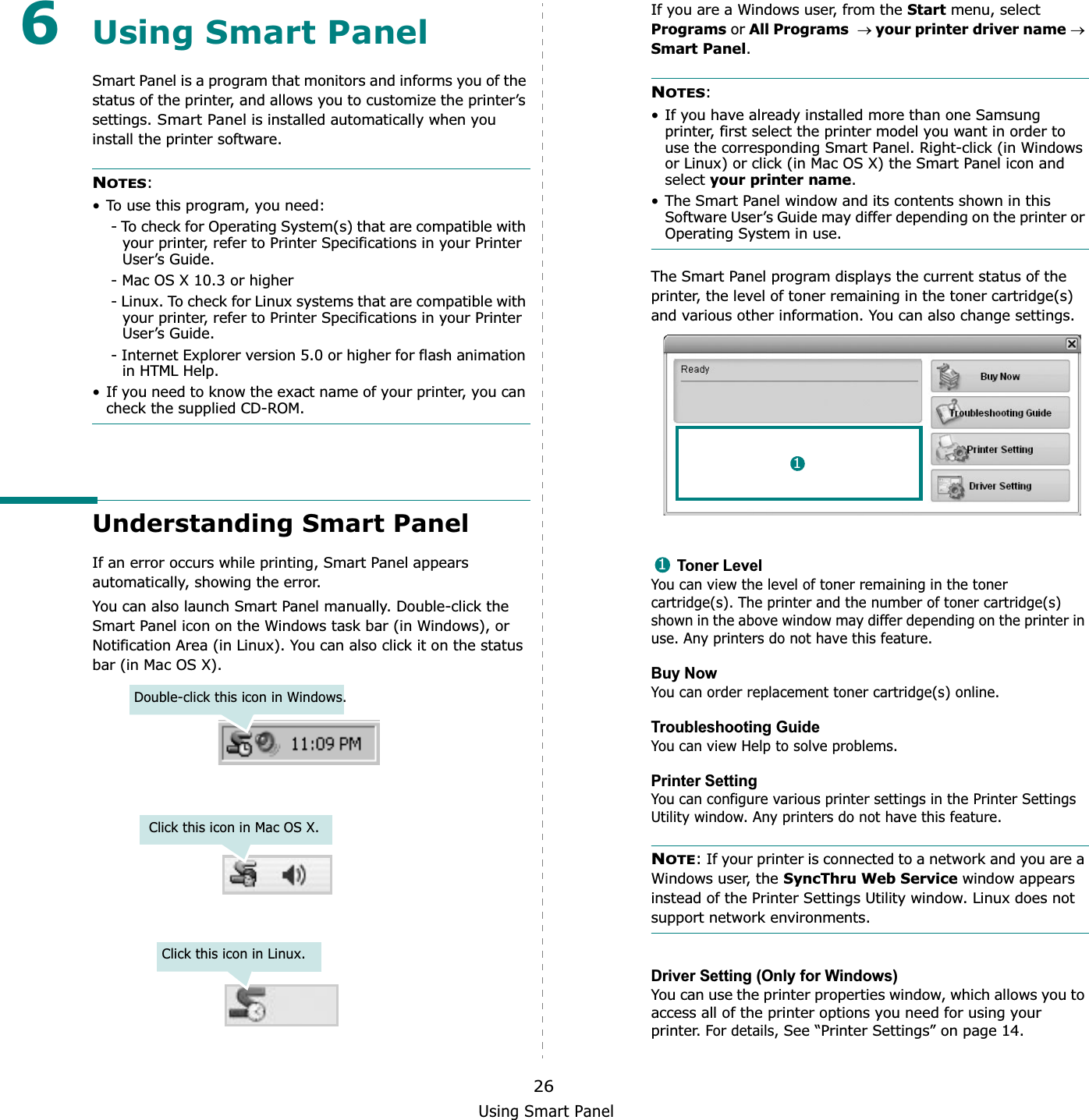 6 Using Smart Panel

Smart Panel is a program that monitors and informs you of the status of the printer, and allows you to customize the printer's settings. Smart Panel is installed automatically when you install the printer software.

NOTES:
• To use this program, you need:
- To check for Operating System(s) that are compatible with your printer, refer to Printer Specifications in your Printer User's Guide.
- Mac OS X 10.3 or higher
- Linux. To check for Linux systems that are compatible with your printer, refer to Printer Specifications in your Printer User's Guide.
- Internet Explorer version 5.0 or higher for flash animation in HTML Help.
• If you need to know the exact name of your printer, you can check the supplied CD-ROM.

Understanding Smart Panel

If an error occurs while printing, Smart Panel appears automatically, showing the error.

You can also launch Smart Panel manually. Double-click the Smart Panel icon on the Windows task bar (in Windows), or Notification Area (in Linux). You can also click it on the status bar (in Mac OS X).

Double-click this icon in Windows.

11:09 PM

Click this icon in Mac OS X.

Click this icon in Linux.

If you are a Windows user, from the Start menu, select Programs or All Programs → your printer driver name → Smart Panel.

NOTES:
• If you have already installed more than one Samsung printer, first select the printer model you want in order to use the corresponding Smart Panel. Right-click (in Windows or Linux) or click (in Mac OS X) the Smart Panel icon and select your printer name.
• The Smart Panel window and its contents shown in this Software User's Guide may differ depending on the printer or Operating System in use.

The Smart Panel program displays the current status of the printer, the level of toner remaining in the toner cartridge(s) and various other information. You can also change settings.

Ready

1

Buy Now
Troubleshooting Guide
Printer Setting
Driver Setting

1 Toner Level
You can view the level of toner remaining in the toner cartridge(s). The printer and the number of toner cartridge(s) shown in the above window may differ depending on the printer in use. Any printers do not have this feature.

Buy Now
You can order replacement toner cartridge(s) online.

Troubleshooting Guide
You can view Help to solve problems.

Printer Setting
You can configure various printer settings in the Printer Settings Utility window. Any printers do not have this feature.

NOTE: If your printer is connected to a network and you are a Windows user, the SyncThru Web Service window appears instead of the Printer Settings Utility window. Linux does not support network environments.

Driver Setting (Only for Windows)
You can use the printer properties window, which allows you to access all of the printer options you need for using your printer. For details, See "Printer Settings" on page 14.

26
Using Smart Panel