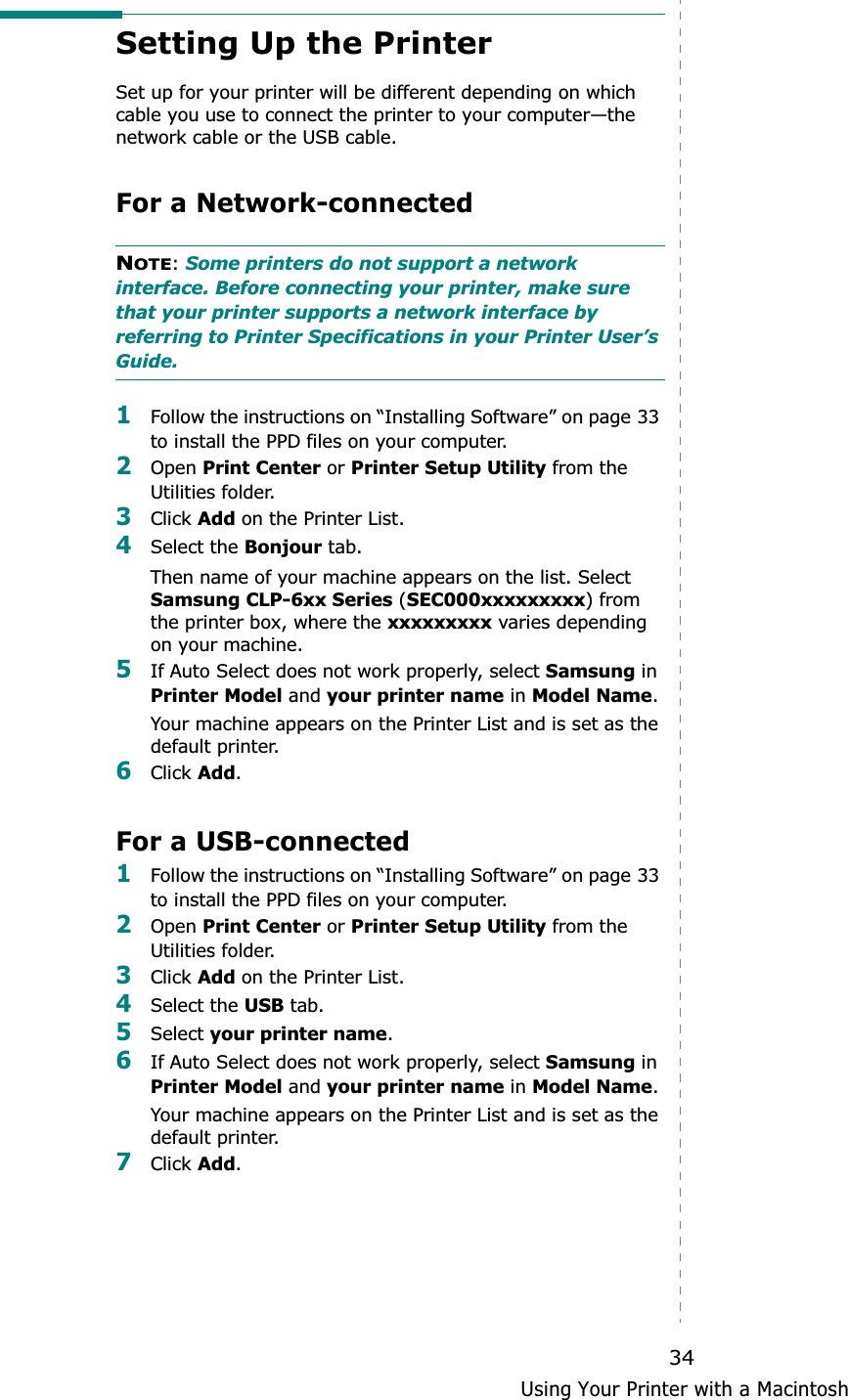 Setting Up the Printer

Set up for your printer will be different depending on which cable you use to connect the printer to your computer—the network cable or the USB cable.

For a Network-connected

NOTE: Some printers do not support a network interface. Before connecting your printer, make sure that your printer supports a network interface by referring to Printer Specifications in your Printer User's Guide.

1 Follow the instructions on "Installing Software" on page 33 to install the PPD files on your computer.
2 Open Print Center or Printer Setup Utility from the Utilities folder.
3 Click Add on the Printer List.
4 Select the Bonjour tab.
Then name of your machine appears on the list. Select Samsung CLP-6xx Series (SEC000xxxxxxxxx) from the printer box, where the xxxxxxxxx varies depending on your machine.
5 If Auto Select does not work properly, select Samsung in Printer Model and your printer name in Model Name.
Your machine appears on the Printer List and is set as the default printer.
6 Click Add.

For a USB-connected

1 Follow the instructions on "Installing Software" on page 33 to install the PPD files on your computer.
2 Open Print Center or Printer Setup Utility from the Utilities folder.
3 Click Add on the Printer List.
4 Select the USB tab.
5 Select your printer name.
6 If Auto Select does not work properly, select Samsung in Printer Model and your printer name in Model Name.
Your machine appears on the Printer List and is set as the default printer.
7 Click Add.

34
Using Your Printer with a Macintosh