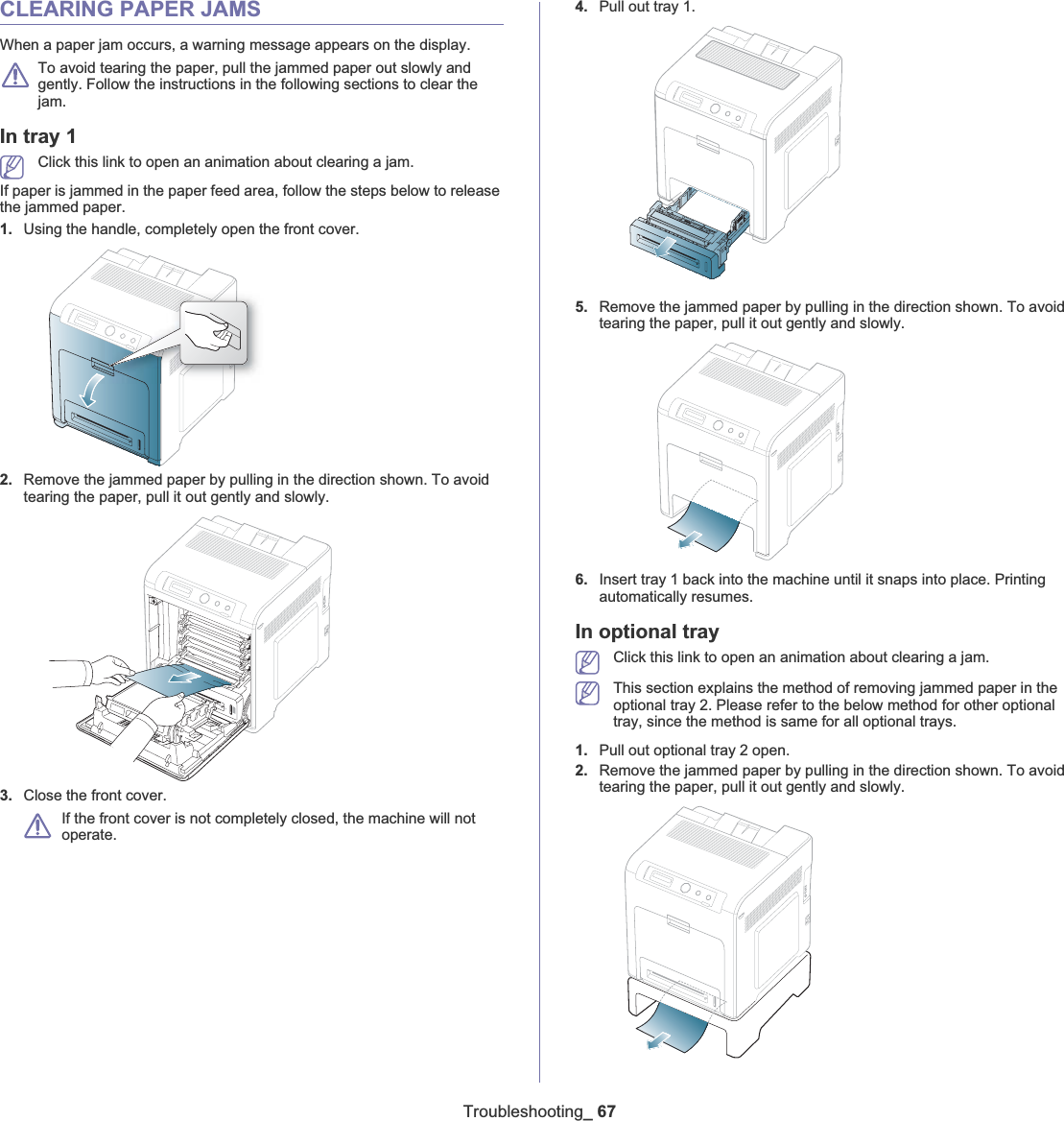 CLEARING PAPER JAMS

When a paper jam occurs, a warning message appears on the display.

To avoid tearing the paper, pull the jammed paper out slowly and gently. Follow the instructions in the following sections to clear the jam.

In tray 1

Click this link to open an animation about clearing a jam.

If paper is jammed in the paper feed area, follow the steps below to release the jammed paper.

1. Using the handle, completely open the front cover.

2. Remove the jammed paper by pulling in the direction shown. To avoid tearing the paper, pull it out gently and slowly.

3. Close the front cover.

If the front cover is not completely closed, the machine will not operate.

4. Pull out tray 1.

5. Remove the jammed paper by pulling in the direction shown. To avoid tearing the paper, pull it out gently and slowly.

6. Insert tray 1 back into the machine until it snaps into place. Printing automatically resumes.

In optional tray

Click this link to open an animation about clearing a jam.

This section explains the method of removing jammed paper in the optional tray 2. Please refer to the below method for other optional tray, since the method is same for all optional trays.

1. Pull out optional tray 2 open.
2. Remove the jammed paper by pulling in the direction shown. To avoid tearing the paper, pull it out gently and slowly.

Troubleshooting_ 67