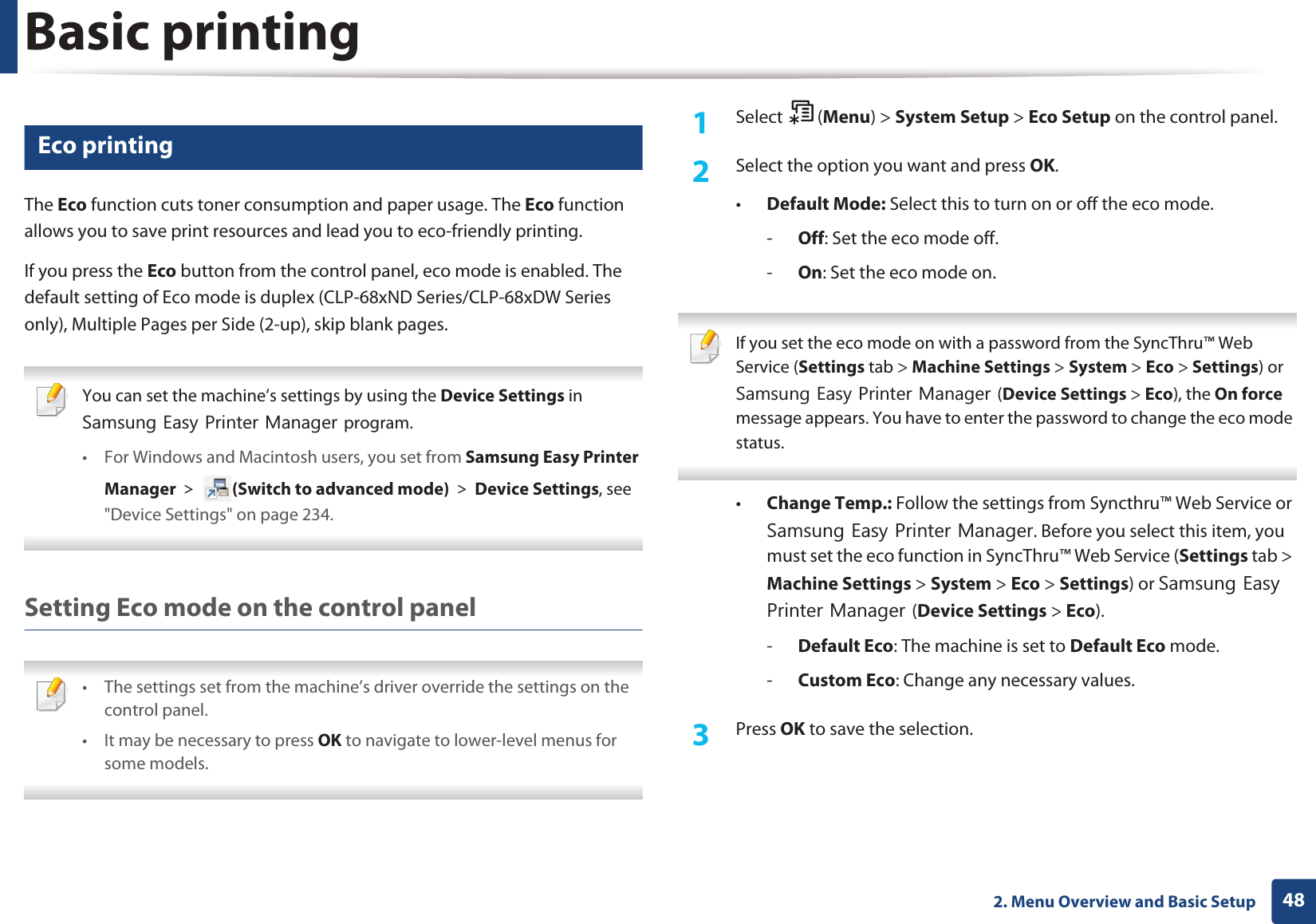 Basic printing

Eco printing

The Eco function cuts toner consumption and paper usage. The Eco function allows you to save print resources and lead you to eco-friendly printing.

If you press the Eco button from the control panel, eco mode is enabled. The default setting of Eco mode is duplex (CLP-68xND Series/CLP-68xDW Series only), Multiple Pages per Side (2-up), skip blank pages.

You can set the machine's settings by using the Device Settings in Samsung Easy Printer Manager program.

• For Windows and Macintosh users, you set from Samsung Easy Printer Manager > (Switch to advanced mode) > Device Settings, see "Device Settings" on page 234.

Setting Eco mode on the control panel

• The settings set from the machine's driver override the settings on the control panel.

• It may be necessary to press OK to navigate to lower-level menus for some models.

1 Select (Menu) > System Setup > Eco Setup on the control panel.

2 Select the option you want and press OK.

• Default Mode: Select this to turn on or off the eco mode.

- Off: Set the eco mode off.

- On: Set the eco mode on.

If you set the eco mode on with a password from the SyncThru™ Web Service (Settings tab > Machine Settings > System > Eco > Settings) or Samsung Easy Printer Manager (Device Settings > Eco), the On force message appears. You have to enter the password to change the eco mode status.

• Change Temp.: Follow the settings from Syncthru™ Web Service or Samsung Easy Printer Manager. Before you select this item, you must set the eco function in SyncThru™ Web Service (Settings tab > Machine Settings > System > Eco > Settings) or Samsung Easy Printer Manager (Device Settings > Eco).

- Default Eco: The machine is set to Default Eco mode.

- Custom Eco: Change any necessary values.

3 Press OK to save the selection.

2. Menu Overview and Basic Setup 48