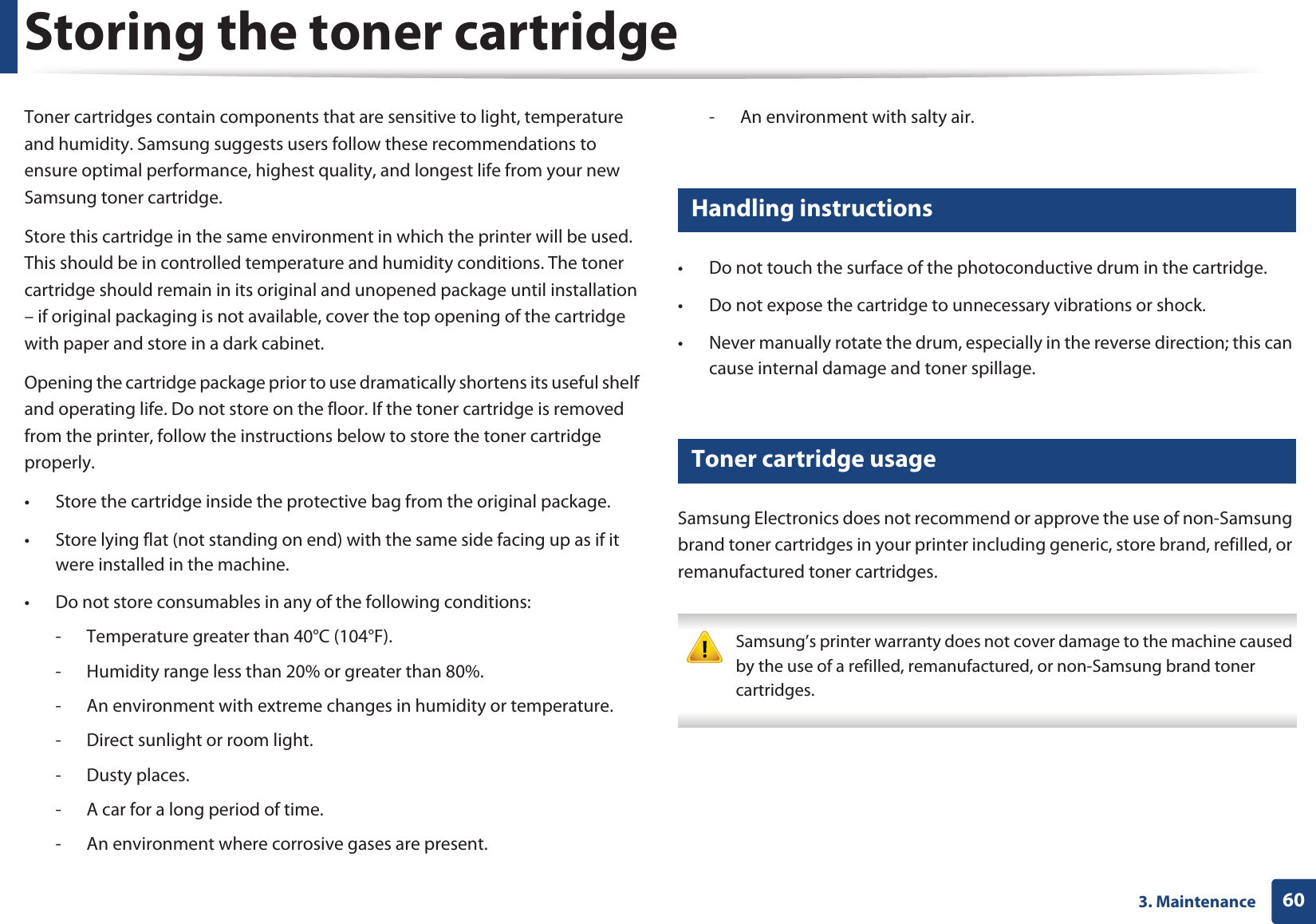 Storing the toner cartridge

Toner cartridges contain components that are sensitive to light, temperature and humidity. Samsung suggests users follow these recommendations to ensure optimal performance, highest quality, and longest life from your new Samsung toner cartridge.

Store this cartridge in the same environment in which the printer will be used. This should be in controlled temperature and humidity conditions. The toner cartridge should remain in its original and unopened package until installation – if original packaging is not available, cover the top opening of the cartridge with paper and store in a dark cabinet.

Opening the cartridge package prior to use dramatically shortens its useful shelf and operating life. Do not store on the floor. If the toner cartridge is removed from the printer, follow the instructions below to store the toner cartridge properly.

• Store the cartridge inside the protective bag from the original package.

• Store lying flat (not standing on end) with the same side facing up as if it were installed in the machine.

• Do not store consumables in any of the following conditions:

- Temperature greater than 40°C (104°F).

- Humidity range less than 20% or greater than 80%.

- An environment with extreme changes in humidity or temperature.

- Direct sunlight or room light.

- Dusty places.

- A car for a long period of time.

- An environment where corrosive gases are present.

- An environment with salty air.

Handling instructions

• Do not touch the surface of the photoconductive drum in the cartridge.

• Do not expose the cartridge to unnecessary vibrations or shock.

• Never manually rotate the drum, especially in the reverse direction; this can cause internal damage and toner spillage.

Toner cartridge usage

Samsung Electronics does not recommend or approve the use of non-Samsung brand toner cartridges in your printer including generic, store brand, refilled, or remanufactured toner cartridges.

Samsung's printer warranty does not cover damage to the machine caused by the use of a refilled, remanufactured, or non-Samsung brand toner cartridges.

3. Maintenance 60