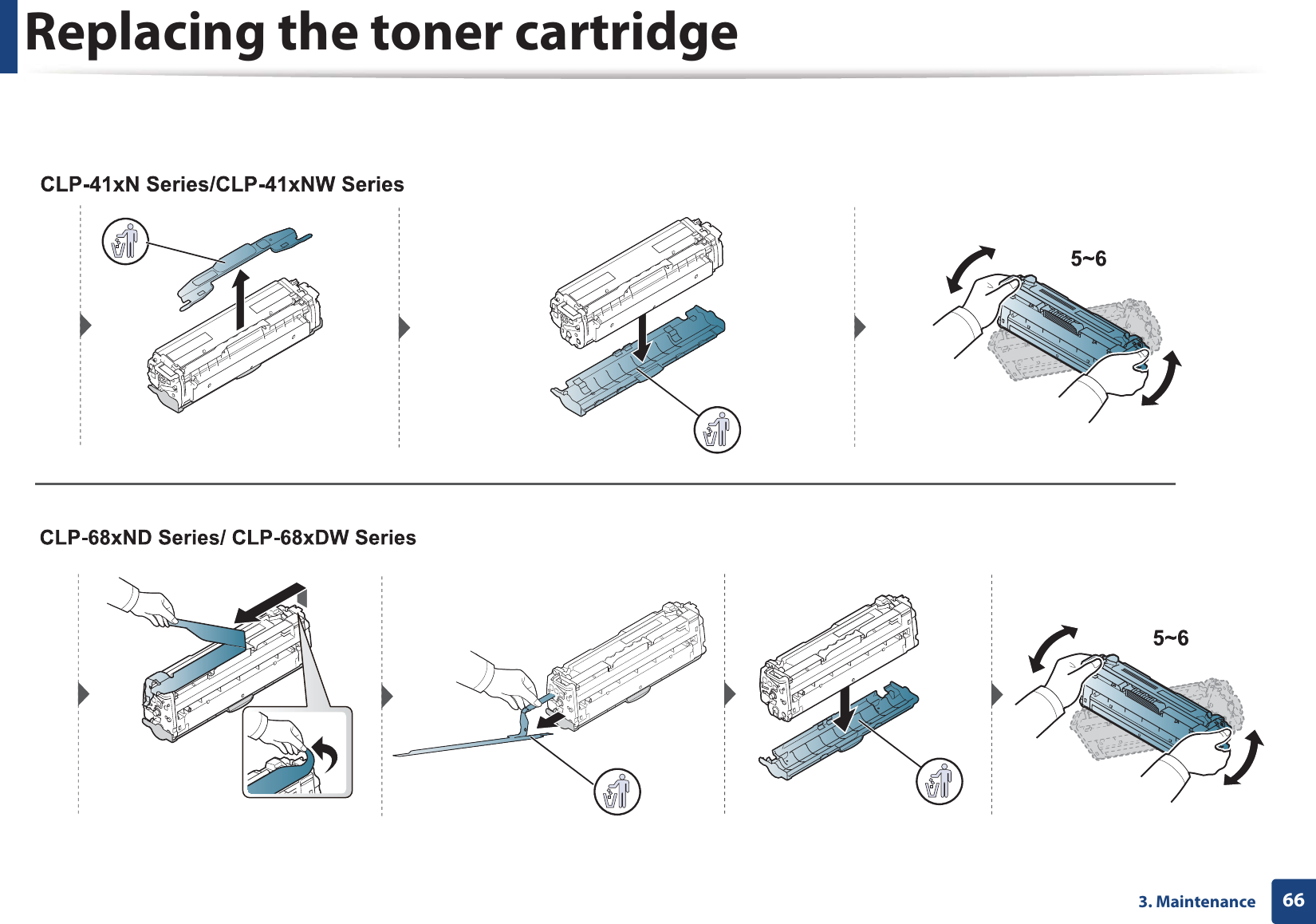 Replacing the toner cartridge

CLP-41xN Series/CLP-41xNW Series

5~6

CLP-68xND Series/ CLP-68xDW Series

5~6

3. Maintenance 66